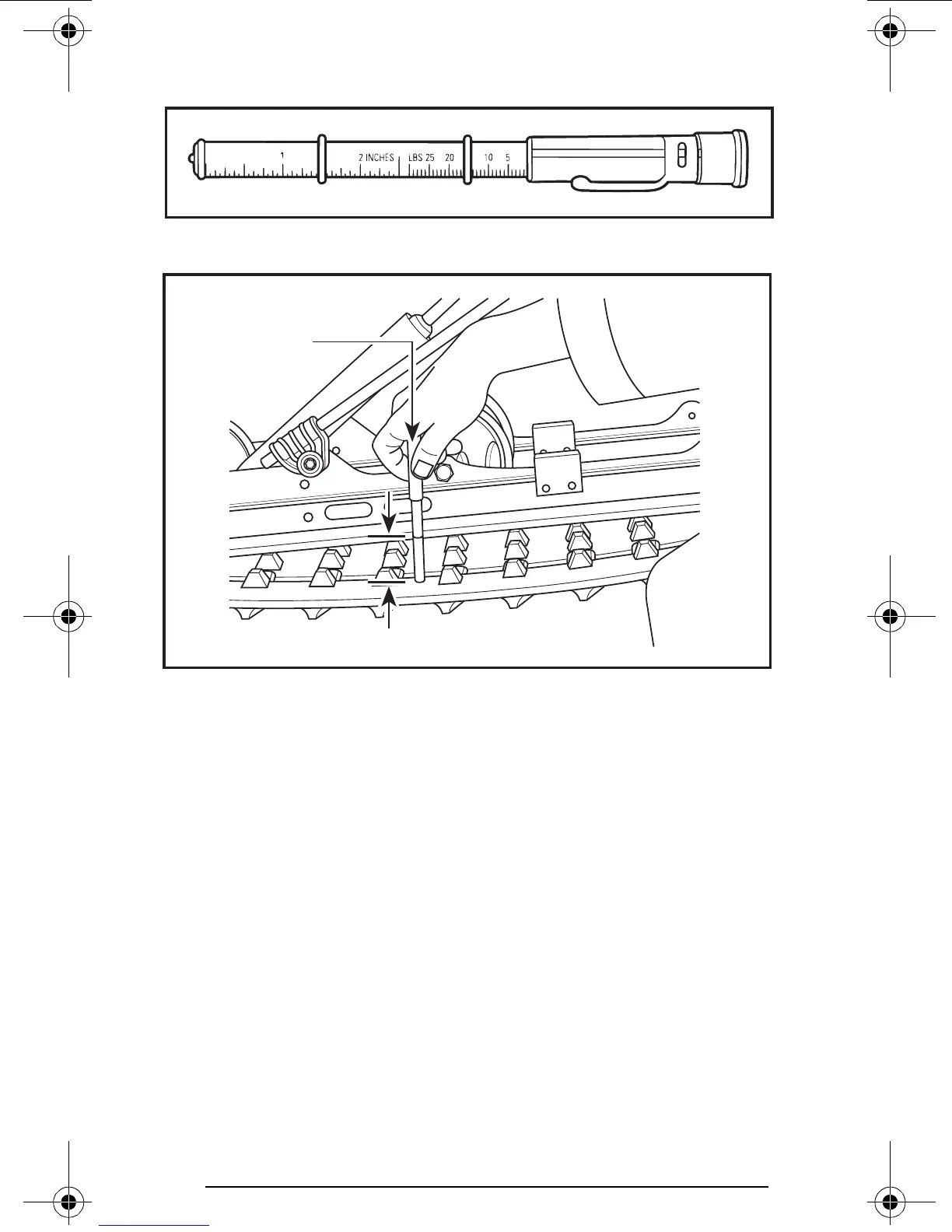 1 2 INCHES LBS 25 20 10 5