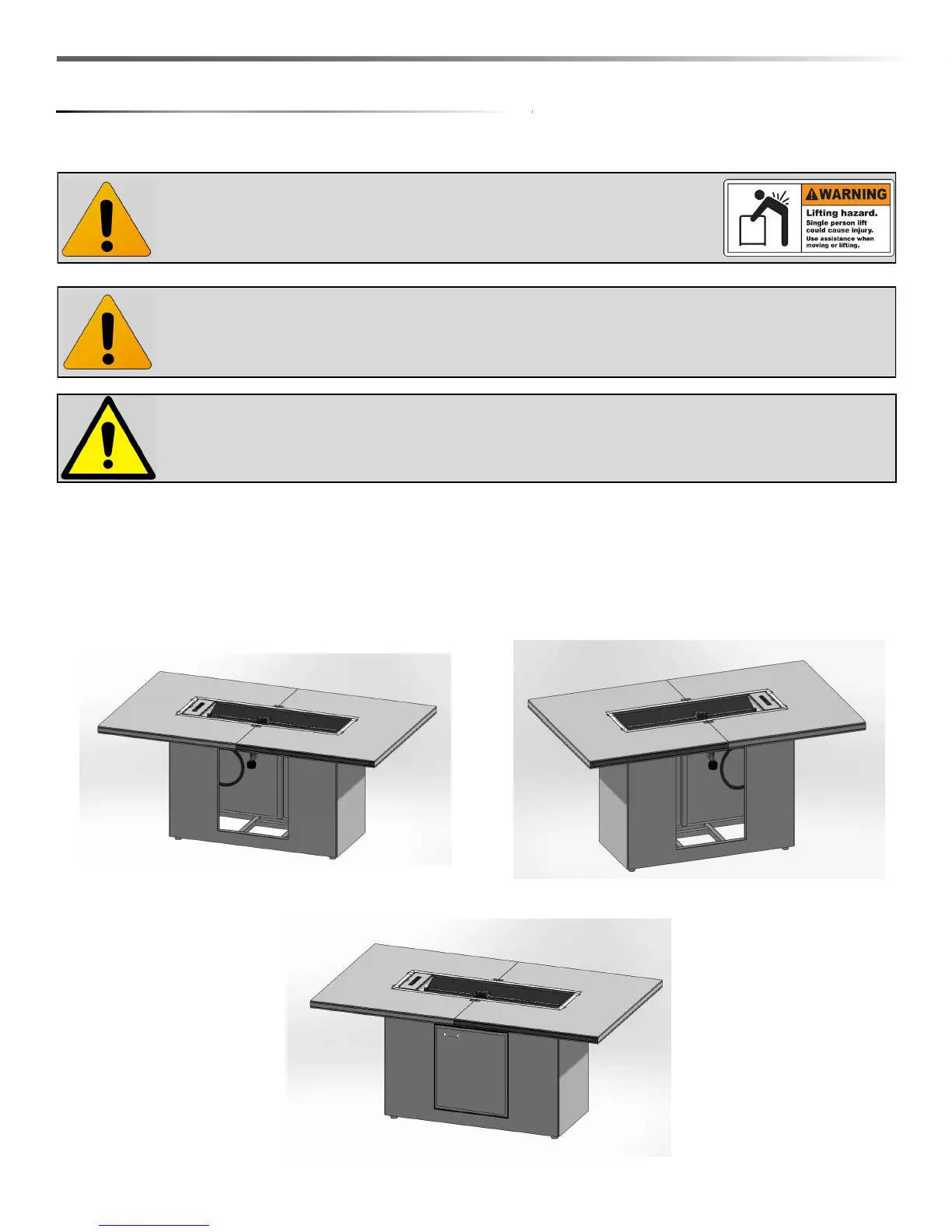 WARNING

Lifting hazard.
Single person lift could cause injury.
Use assistance when moving or lifting.