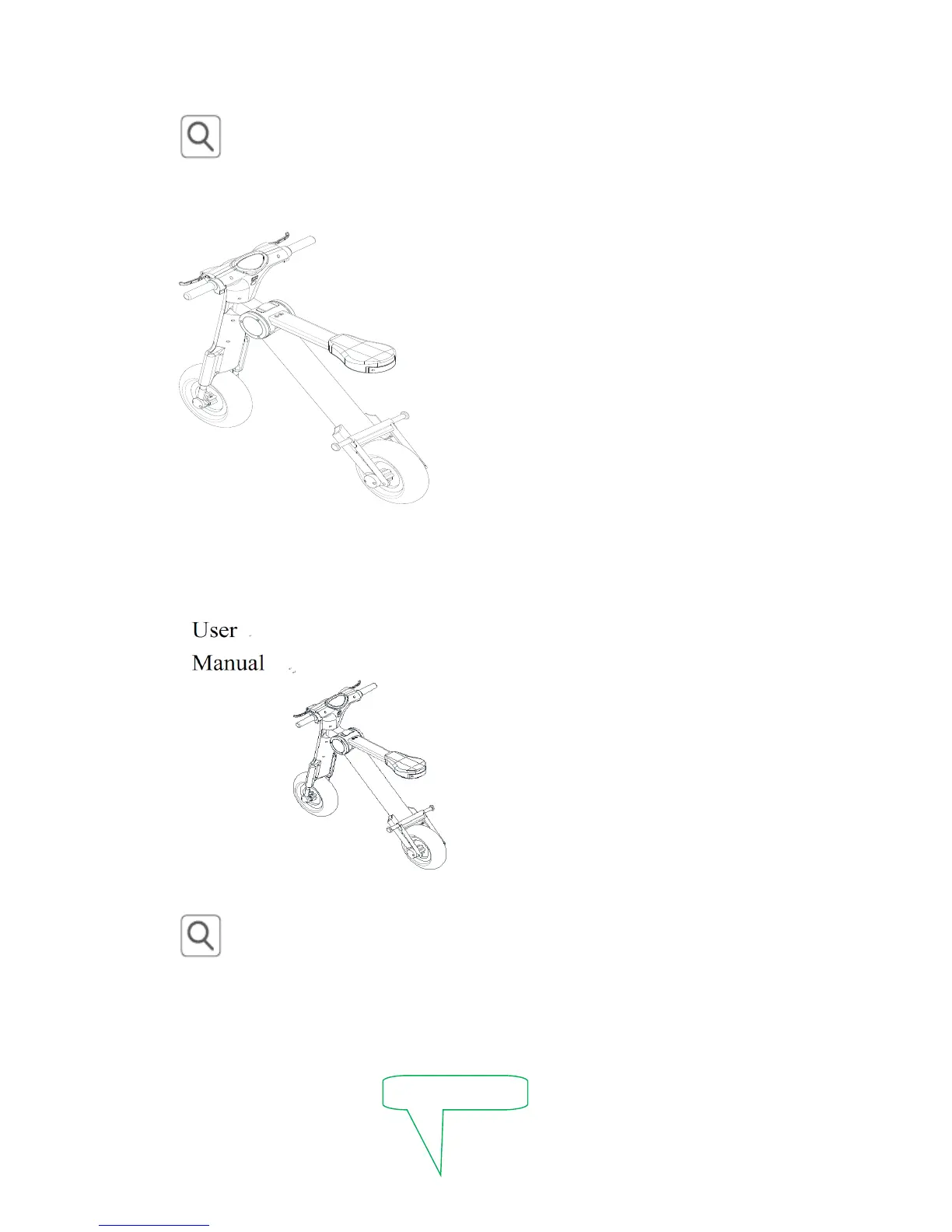 User
Manual