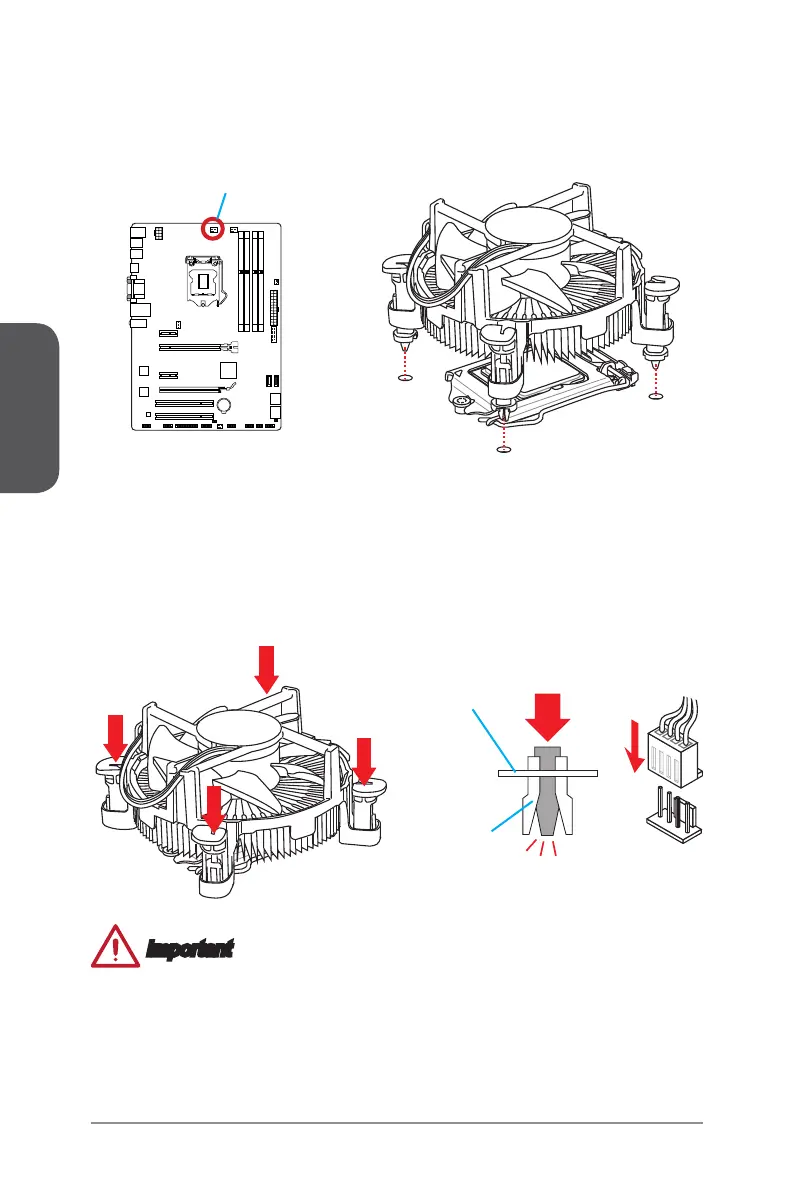 Important