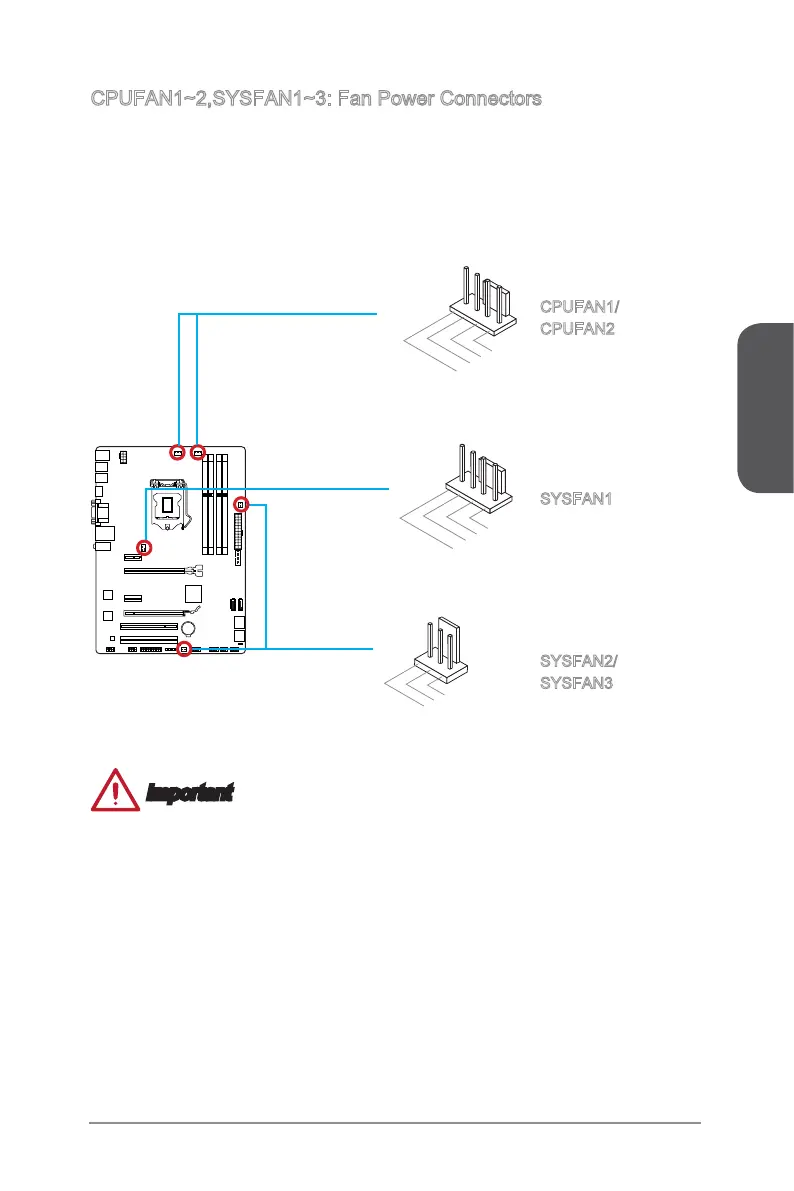 CPUFAN1~2,SYSFAN1~3: Fan Power Connectors

CPUFAN1/
CPUFAN2

SYSFAN1

SYSFAN2/
SYSFAN3

Important