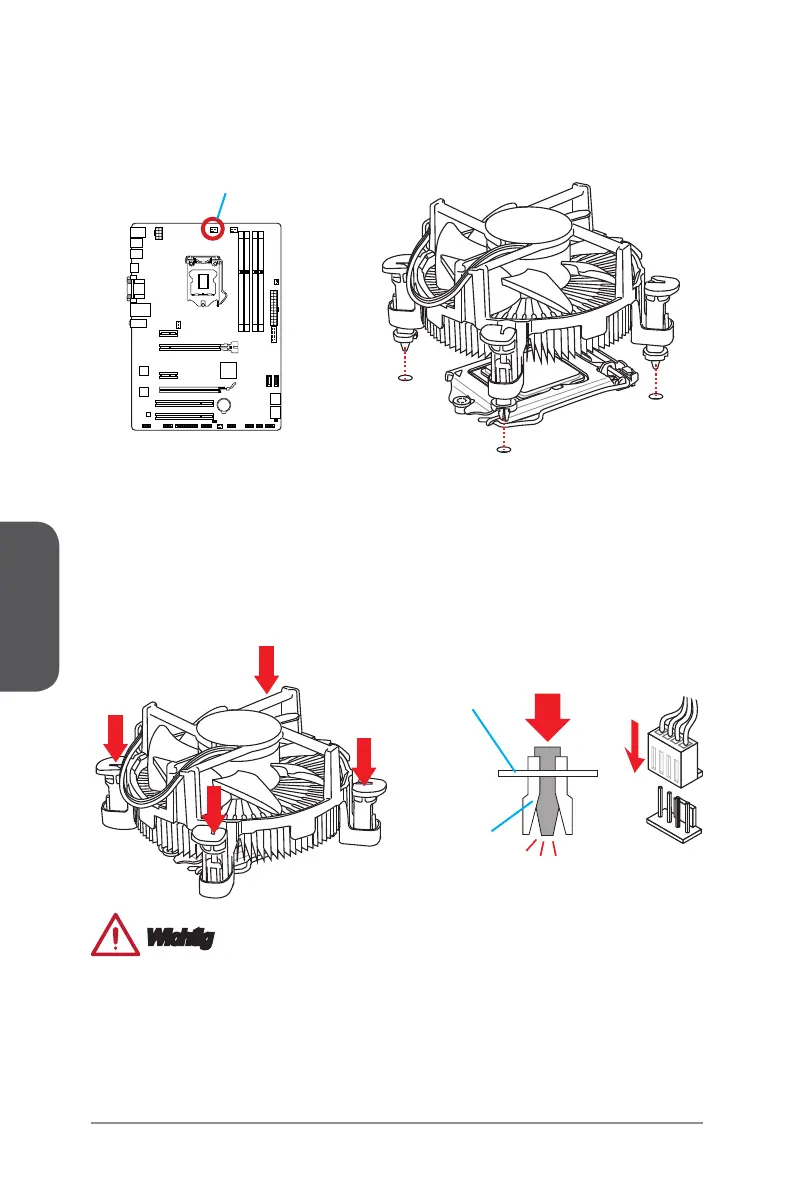 Wichtig