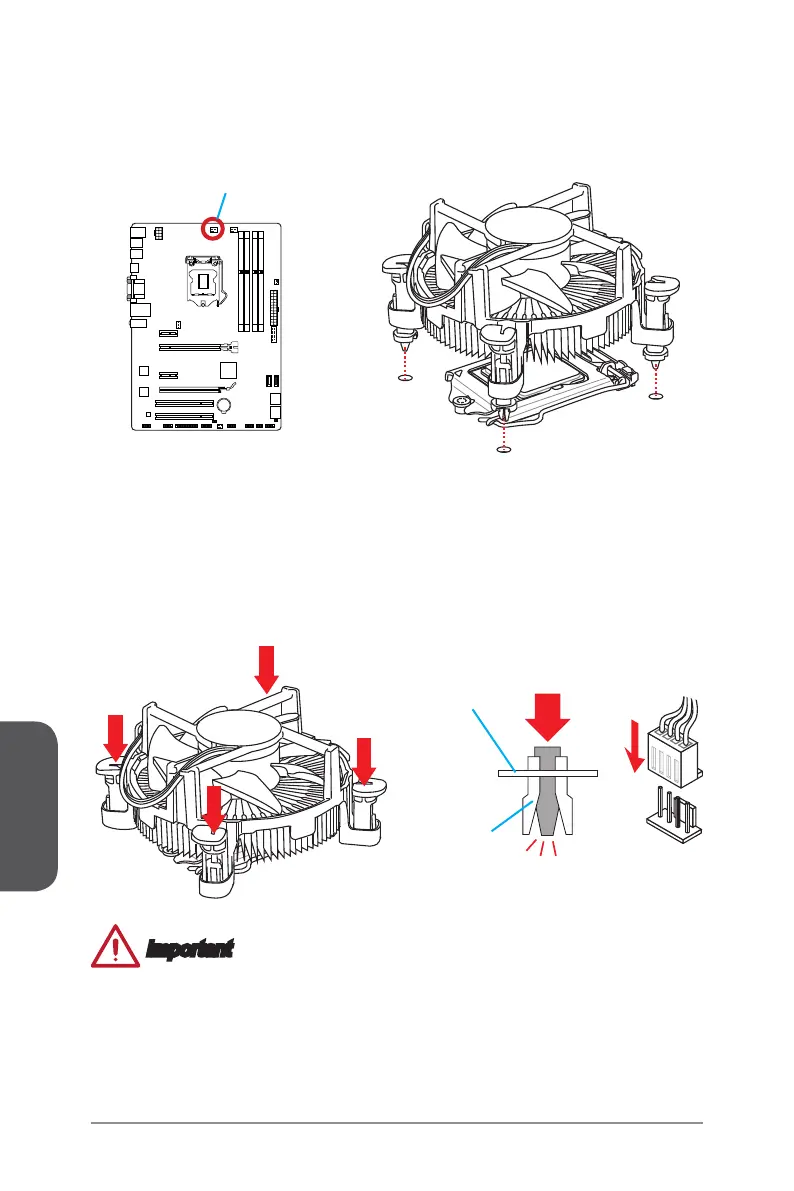 Important