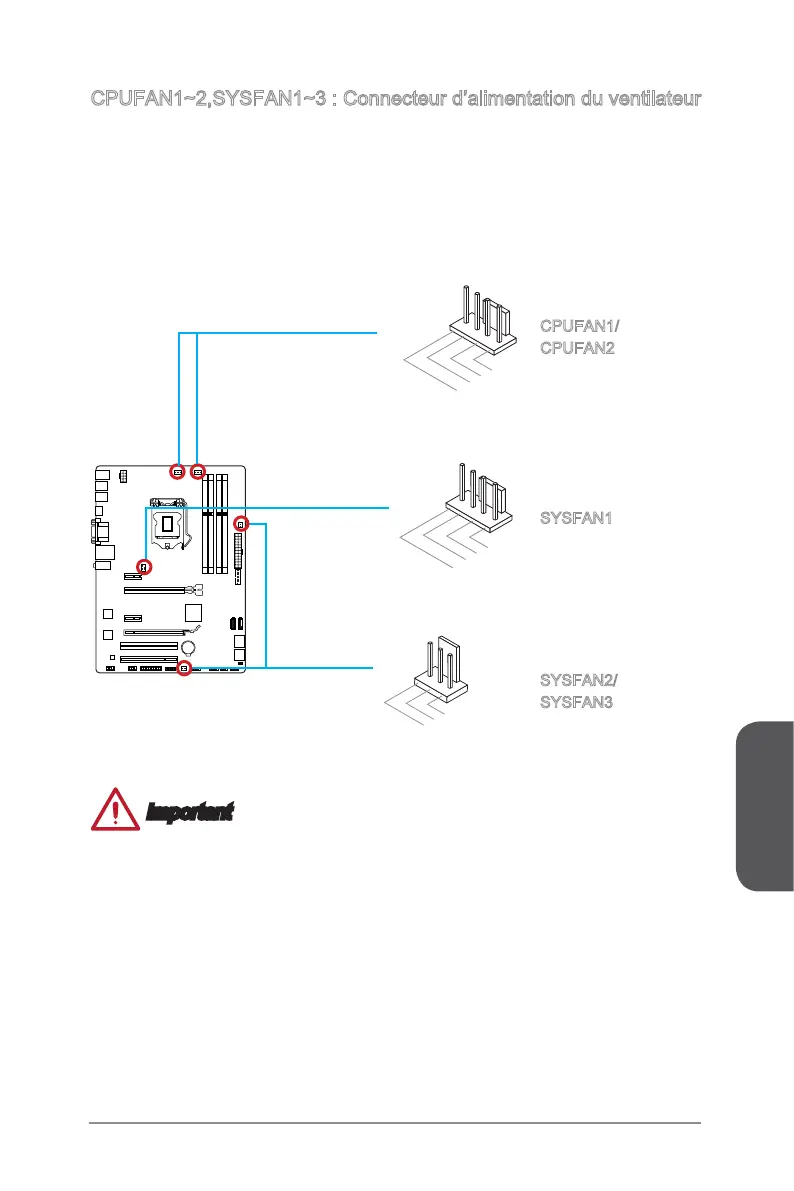 CPUFAN1~2,SYSFAN1~3 : Connecteur d'alimentation du ventilateur

CPUFAN1/
CPUFAN2

SYSFAN1

SYSFAN2/
SYSFAN3

Important