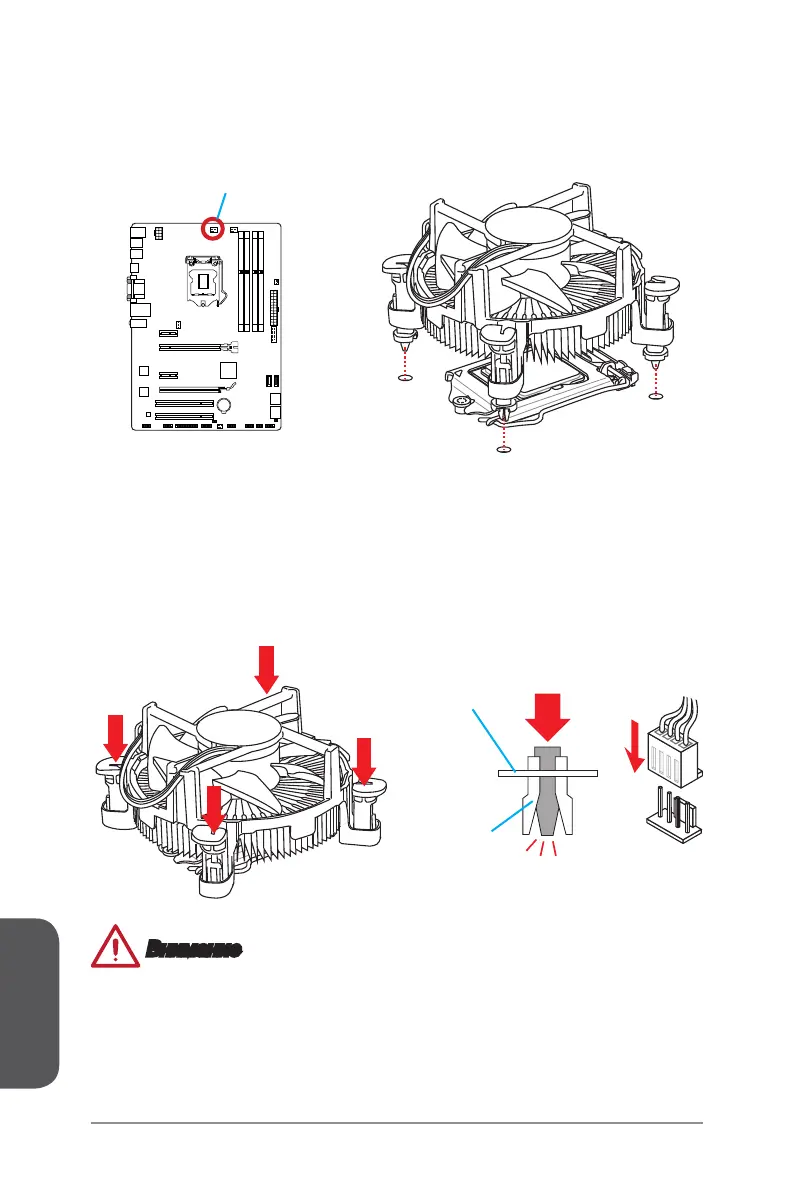 Внимание