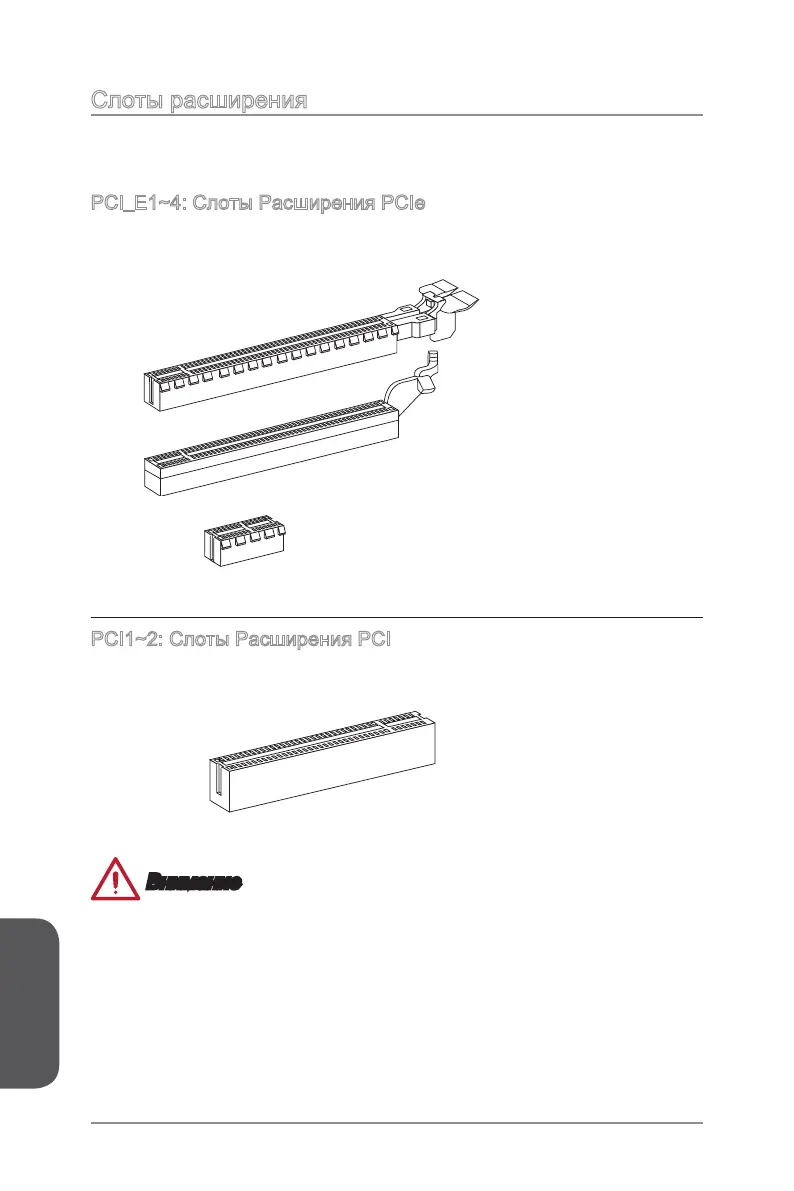 Слоты расширения

PCI_E1~4: Слоты Расширения PCIe

PCI1~2: Слоты Расширения PCI

Внимание