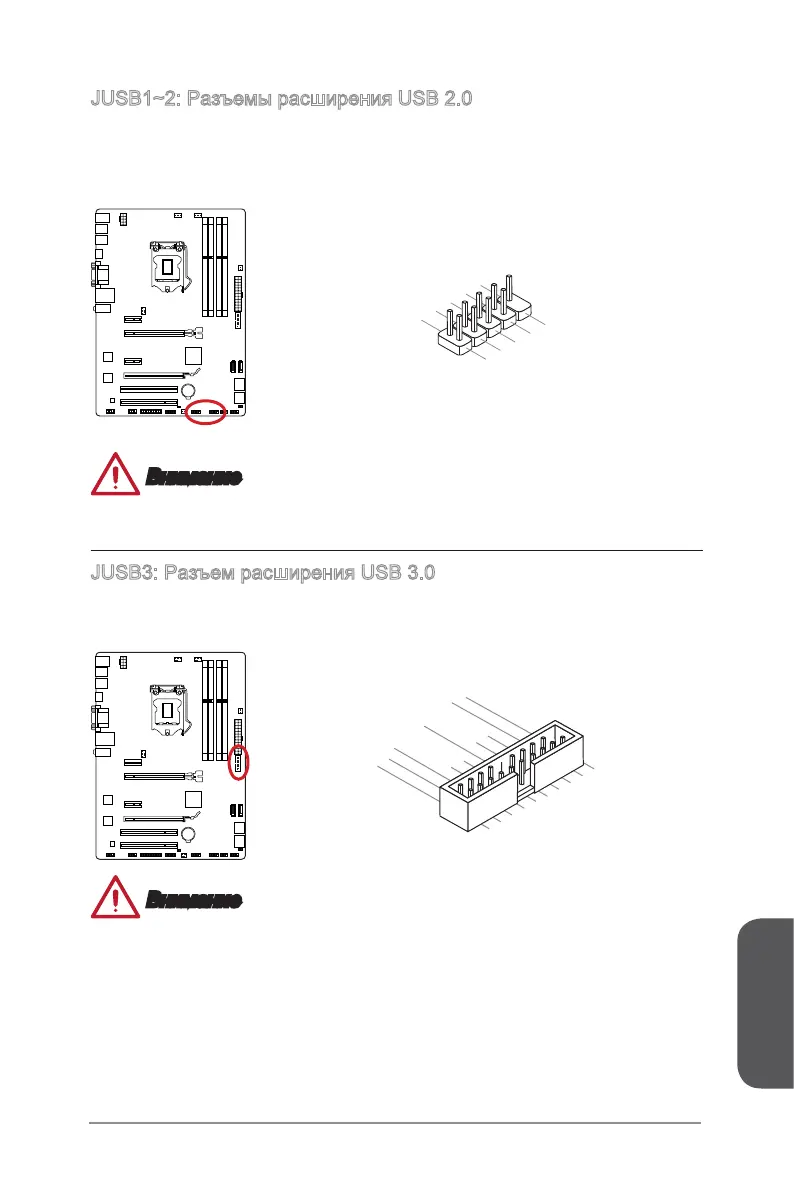 JUSB1~2: Разъемы расширения USB 2.0

Внимание

JUSB3: Разъем расширения USB 3.0

Внимание