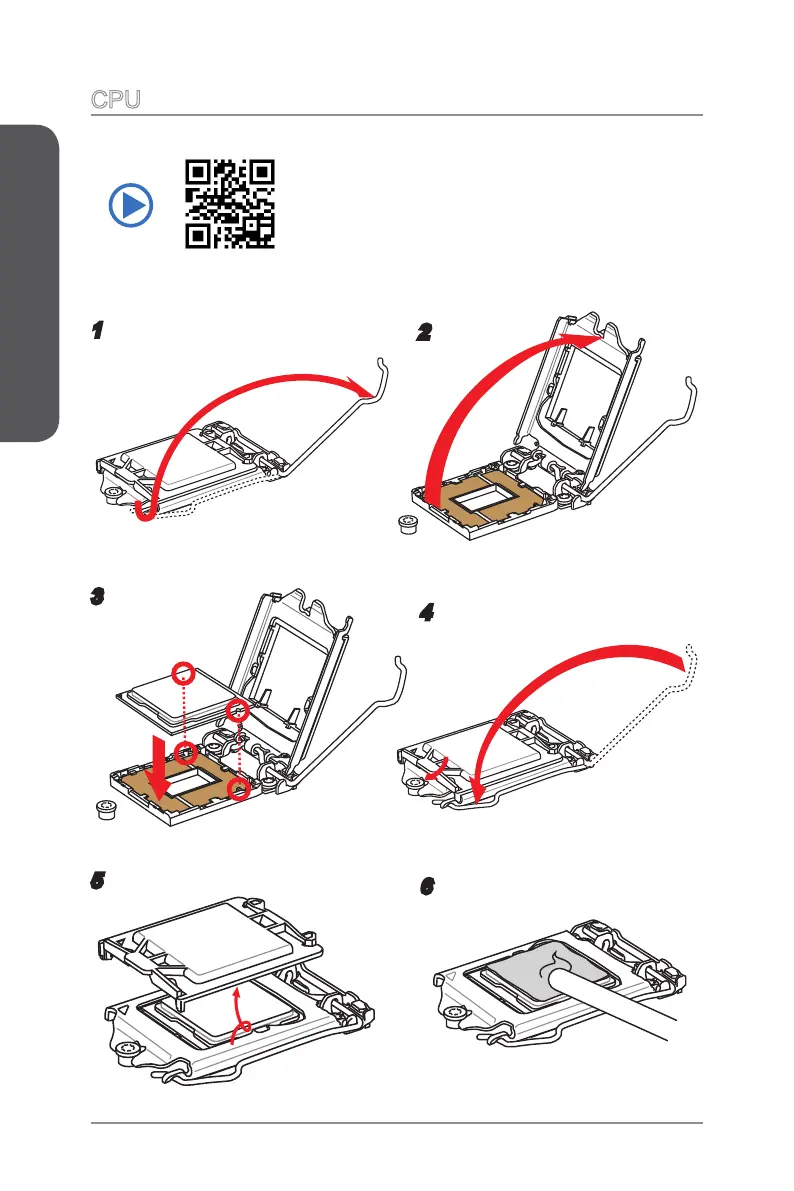 CPU

1

2

3

4

5

6