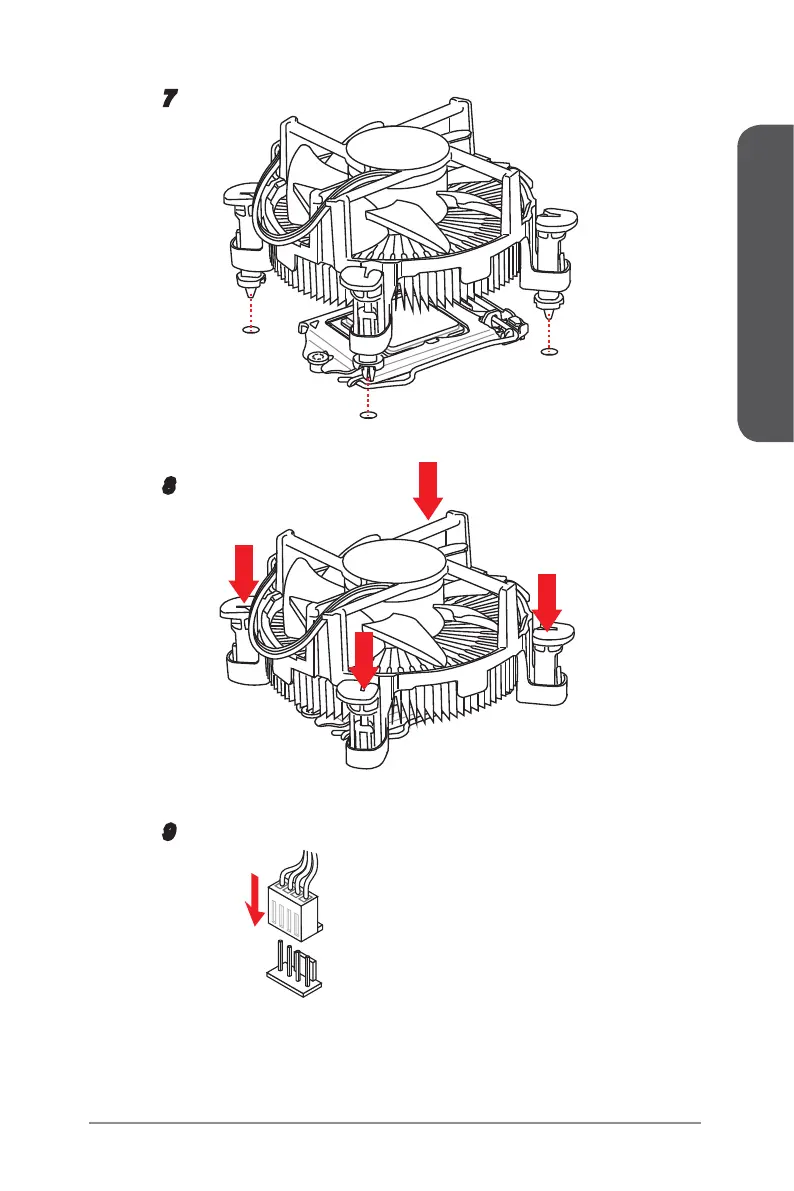 7

8

9