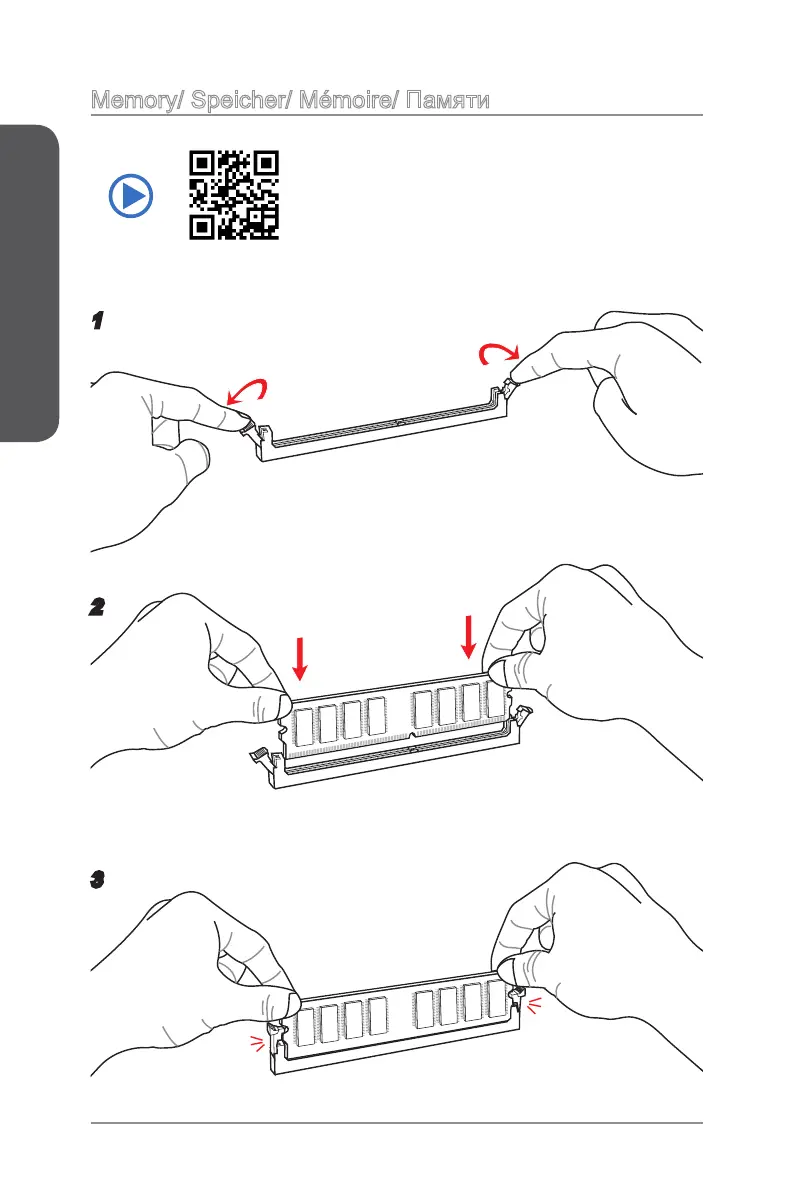 Memory/ Speicher/ Mémoire/ Памяти

1

2

3