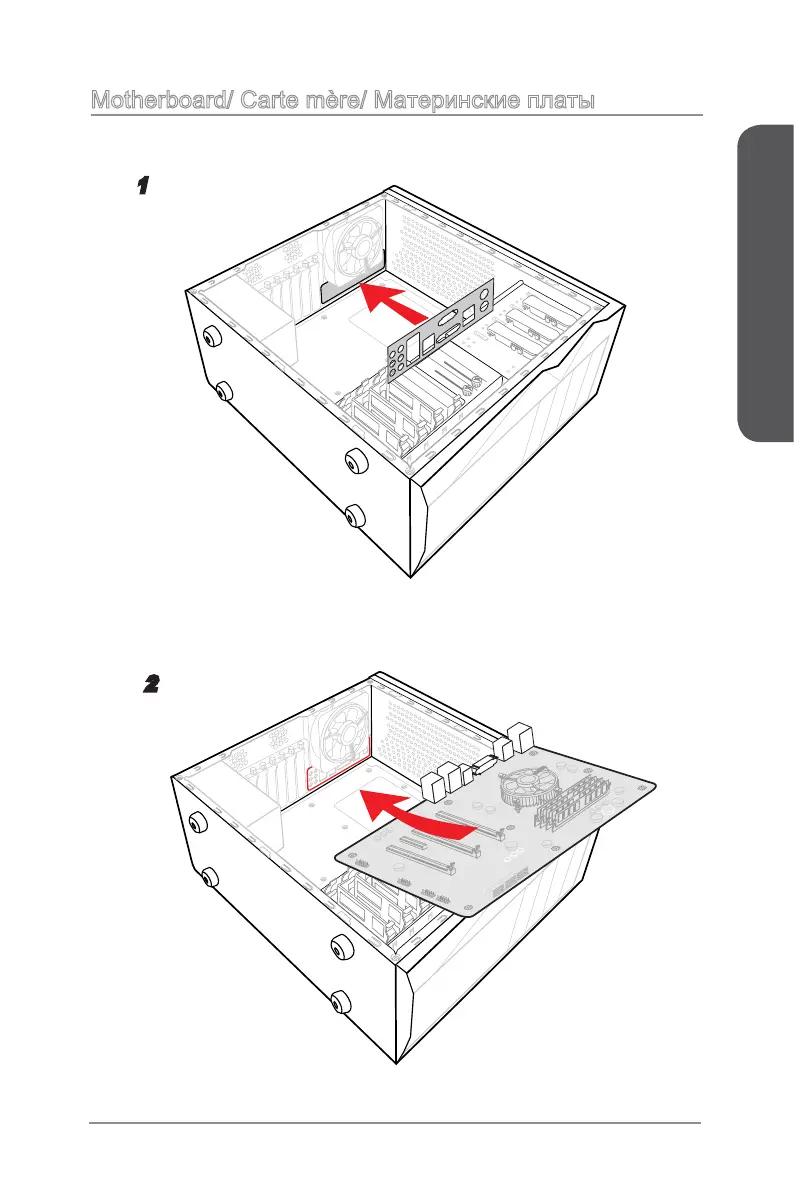 Motherboard/ Carte mère/ Материнские платы

1

2