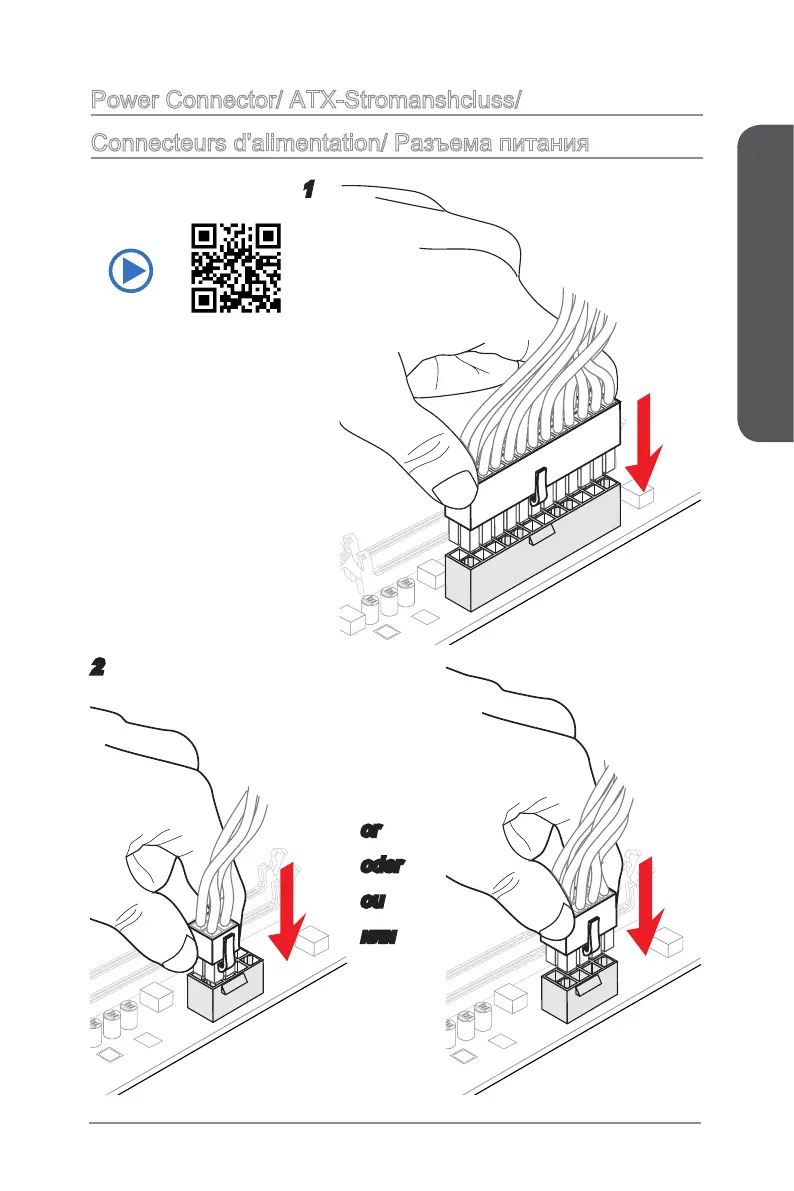 Power Connector/ ATX-Stromanshcluss/

Connecteurs d'alimentation/ Разъема питания

1

2

or

oder

ou

или