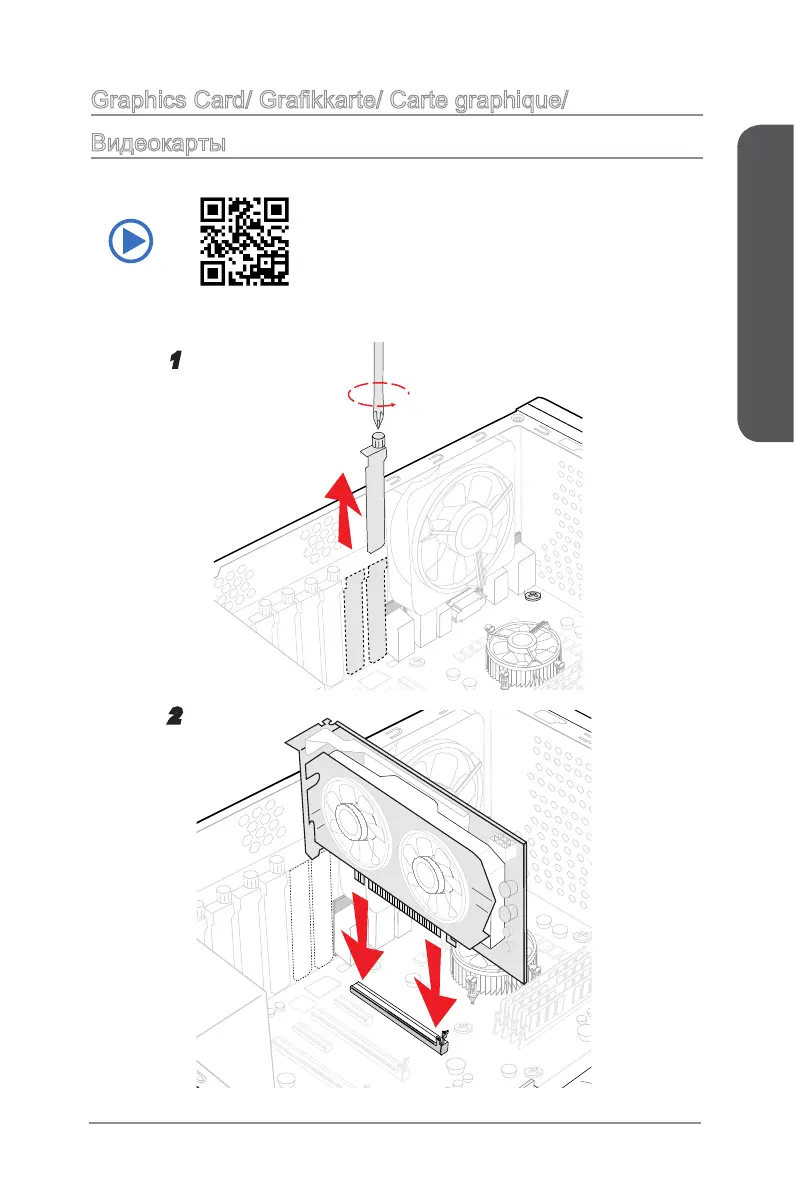 Graphics Card/ Grafikkarte/ Carte graphique/ Видеокарты

1

2