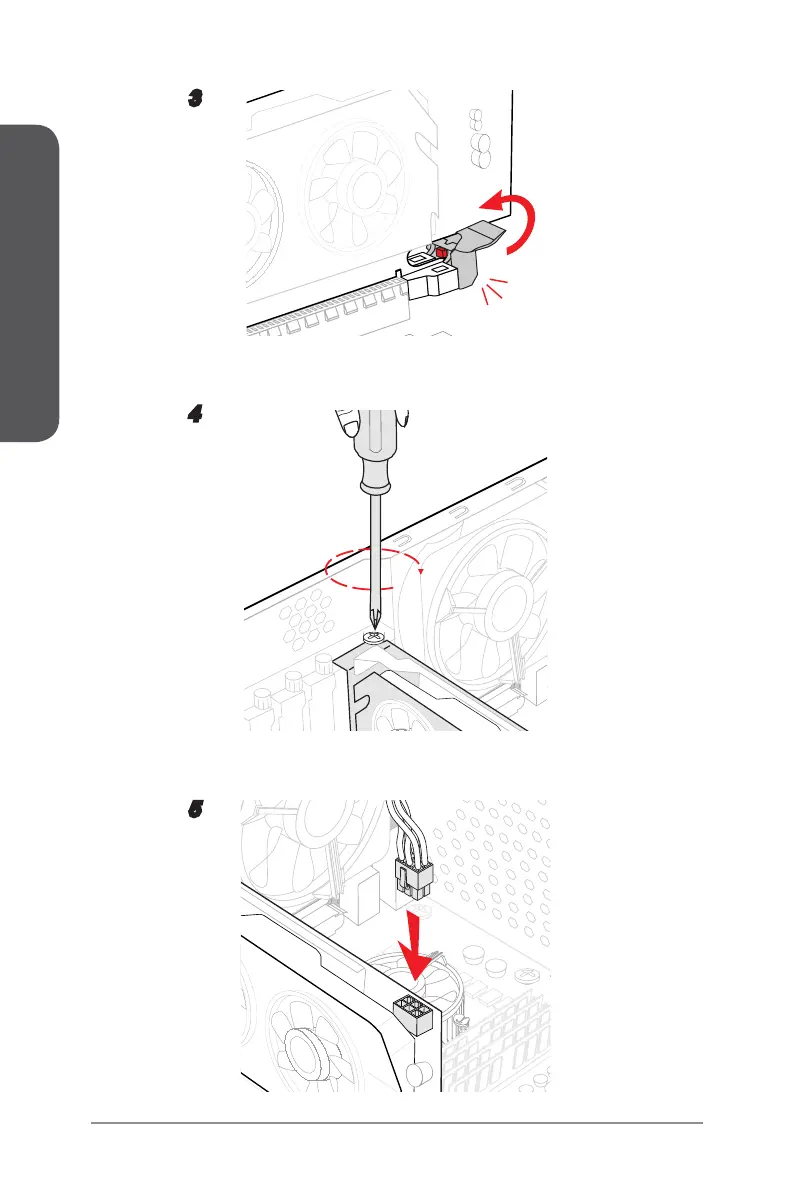 3

4

5