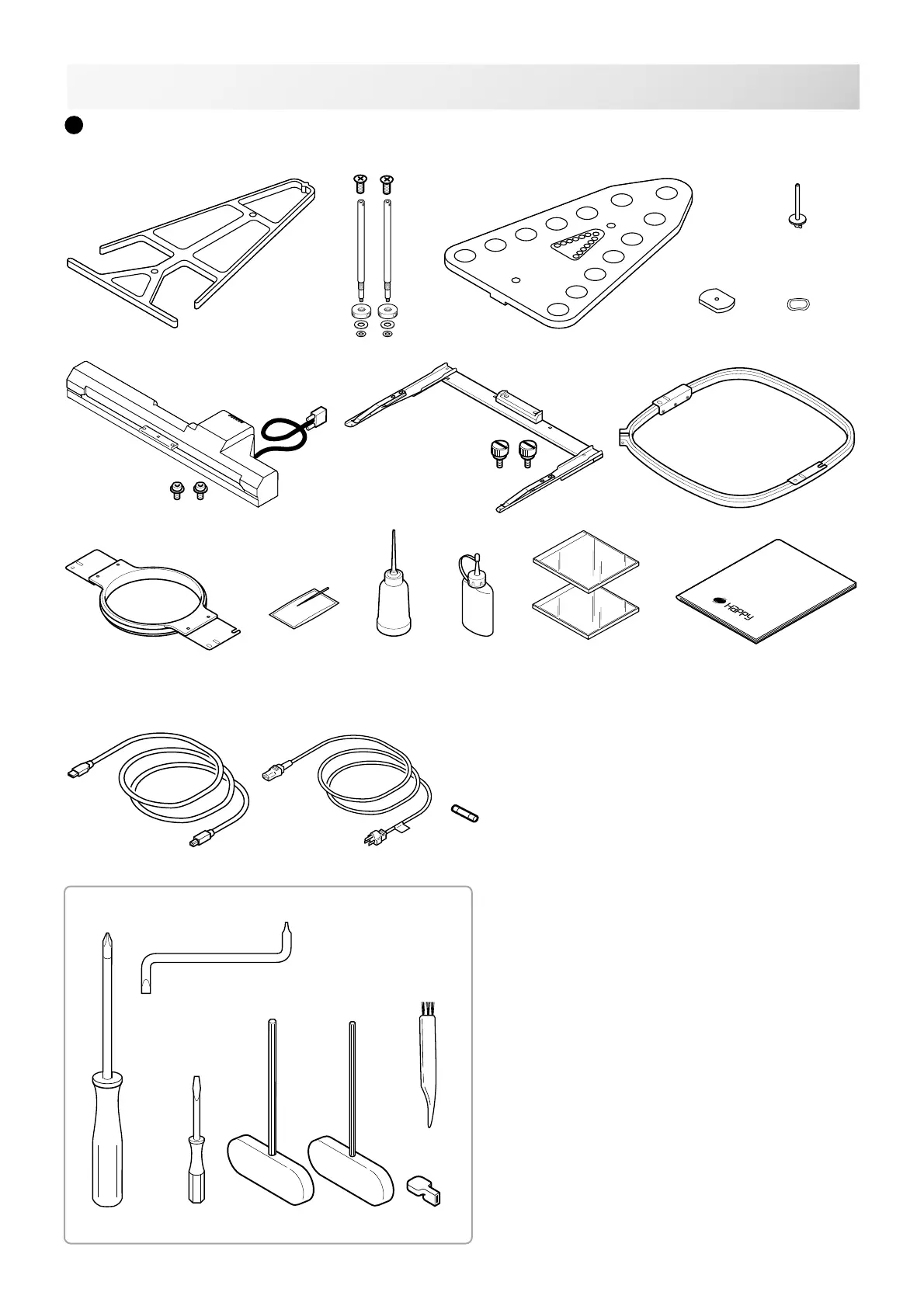 HAPPY