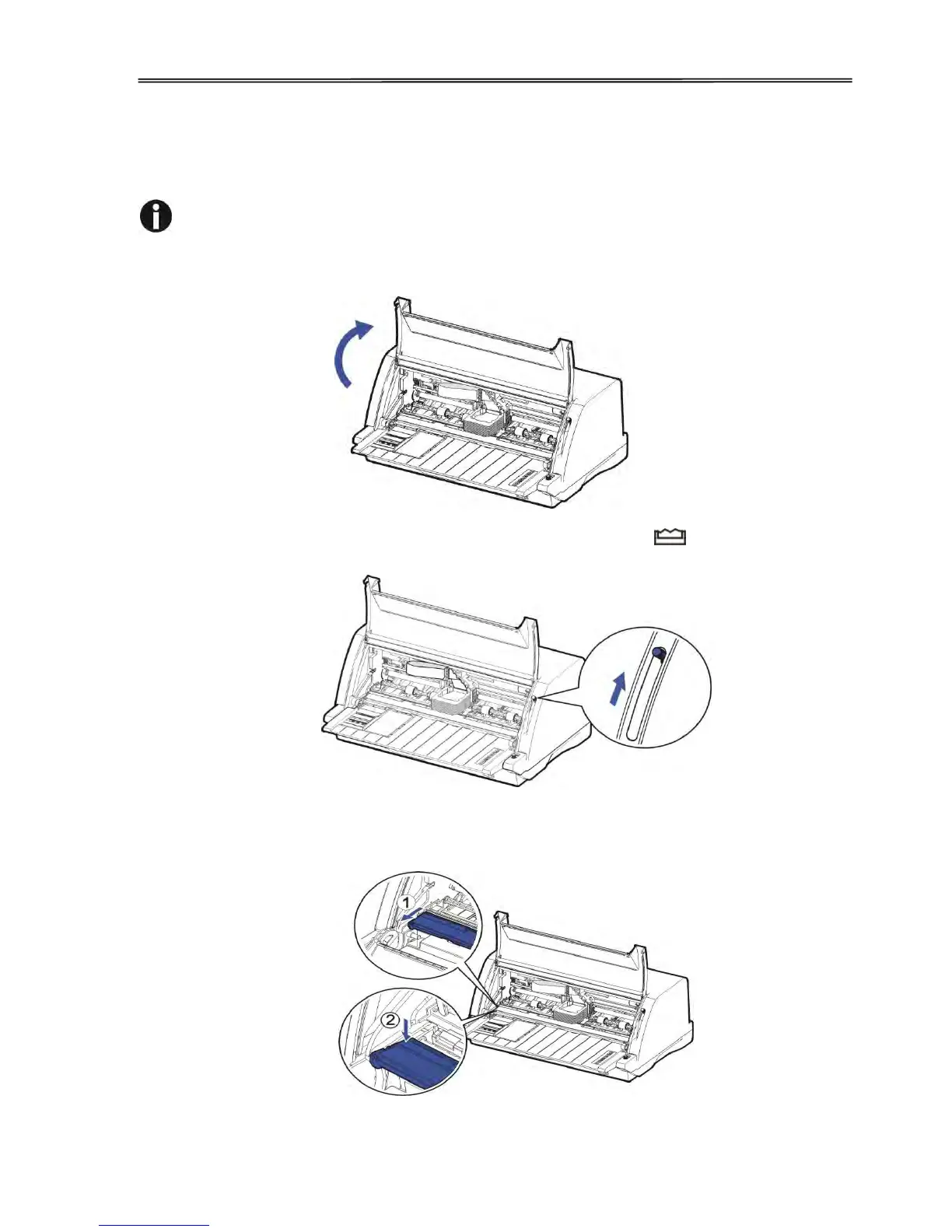 ①

②