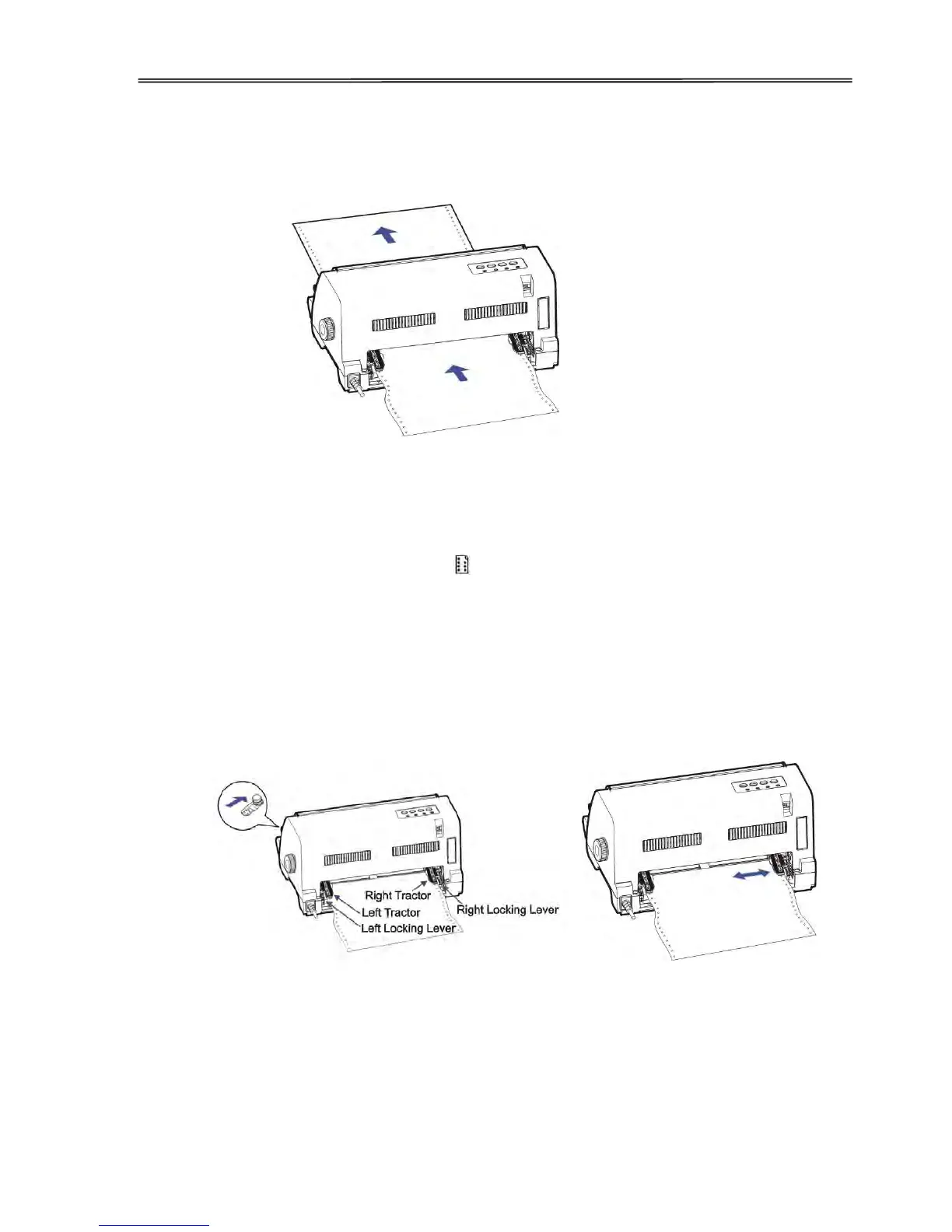 Right Tractor
Left Tractor
Left Locking Lever
Right Locking Lever