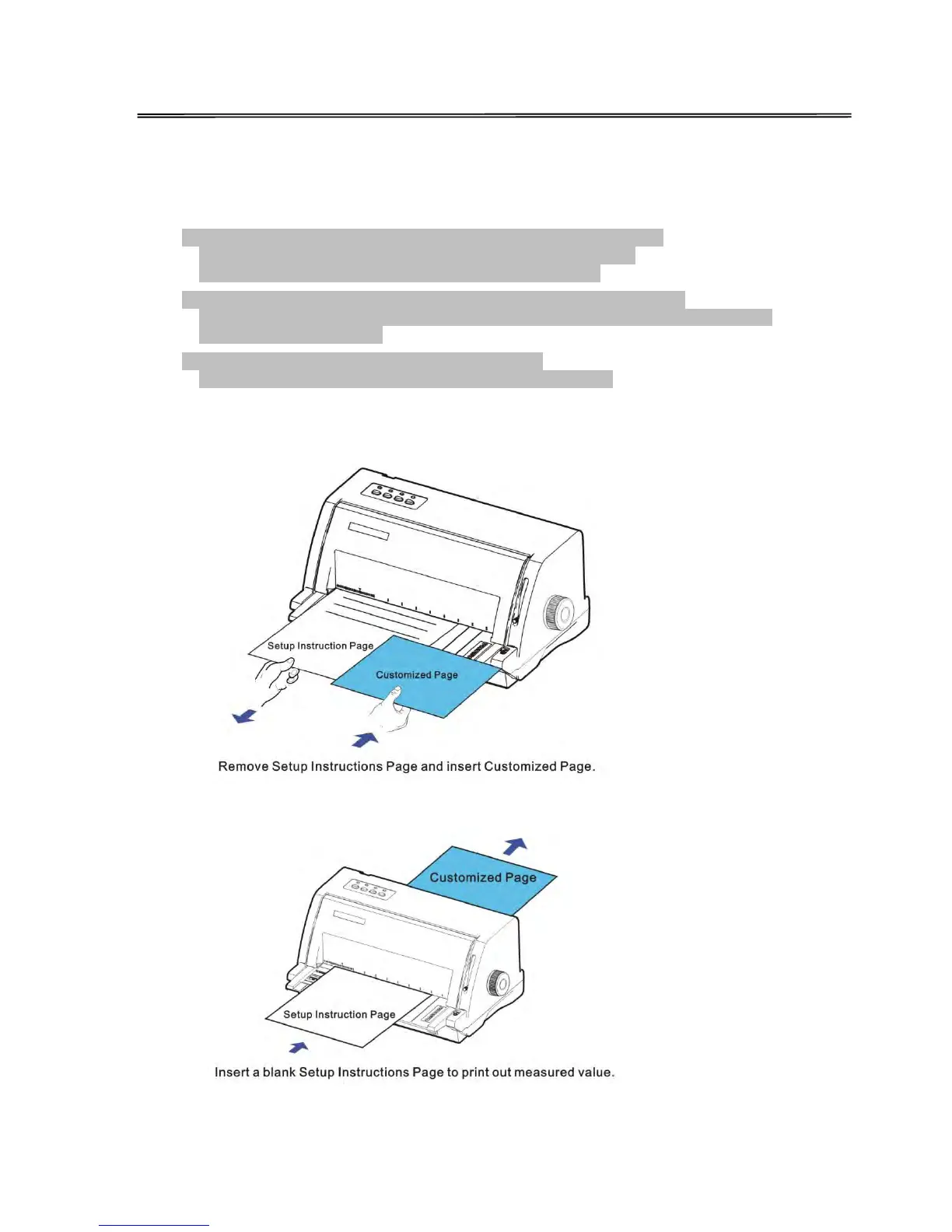 Setup Instruction Page

Customized Page

Remove Setup Instructions Page and insert Customized Page.

Customized Page

Setup Instruction Page

Insert a blank Setup Instructions Page to print out measured value.