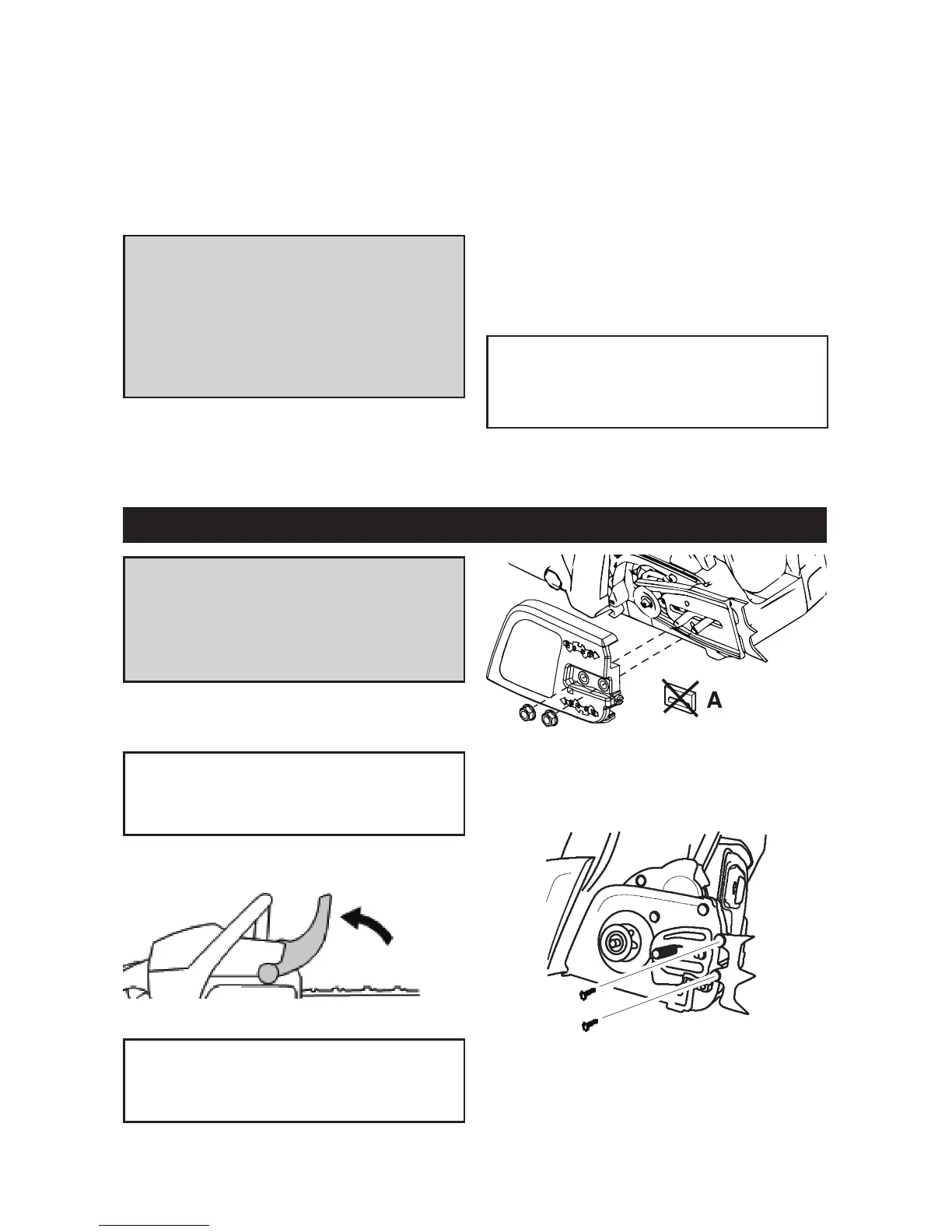 A