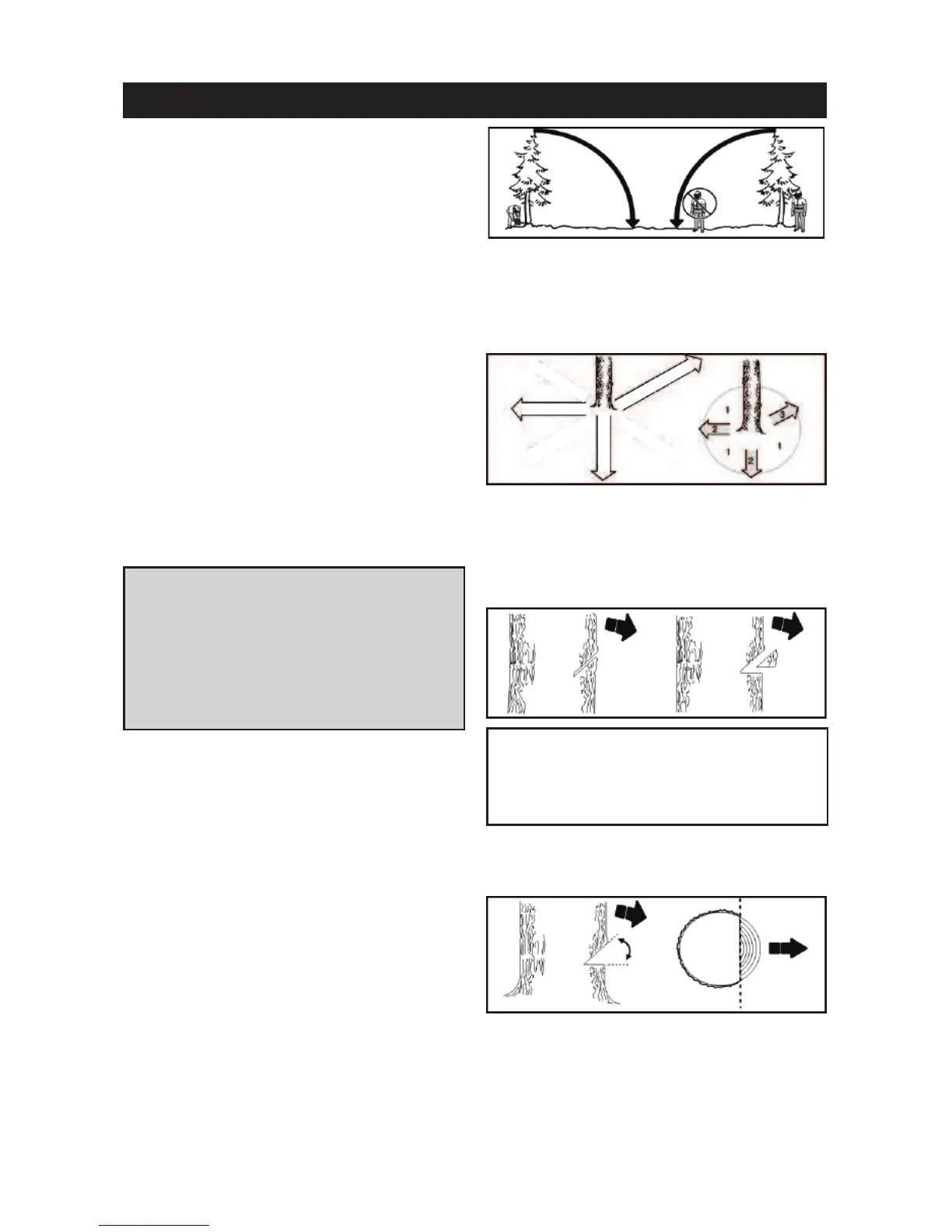 1
2
3
1
1
2