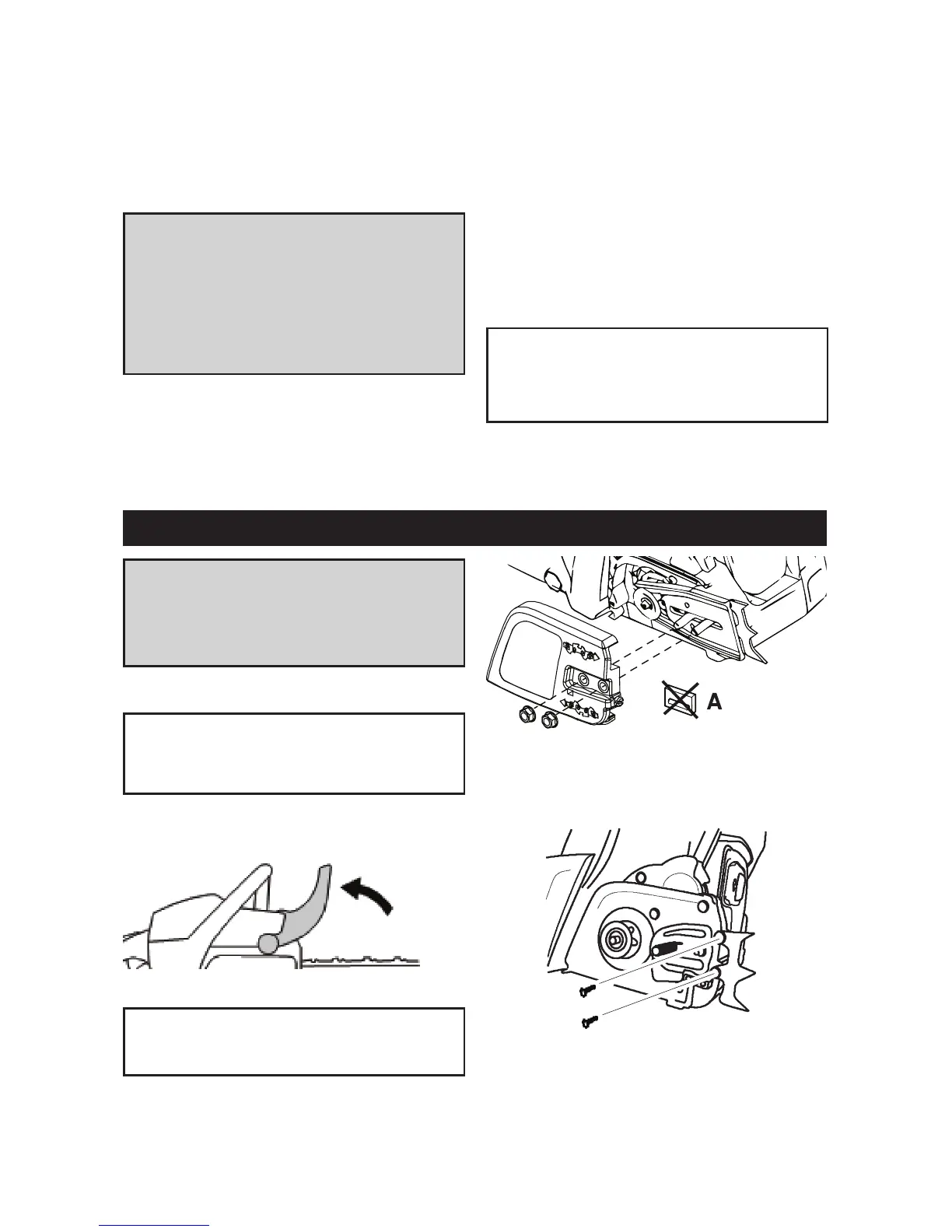 A