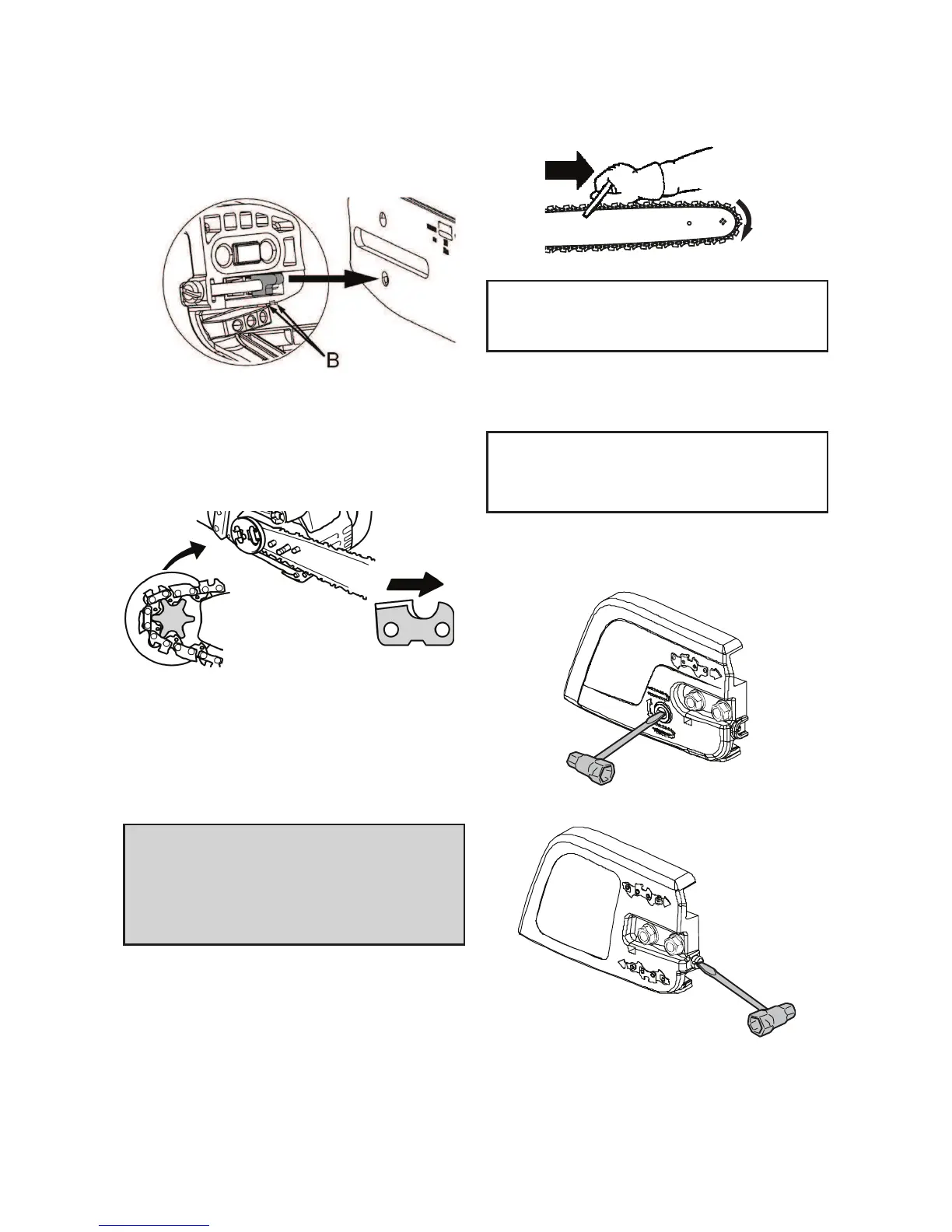 B