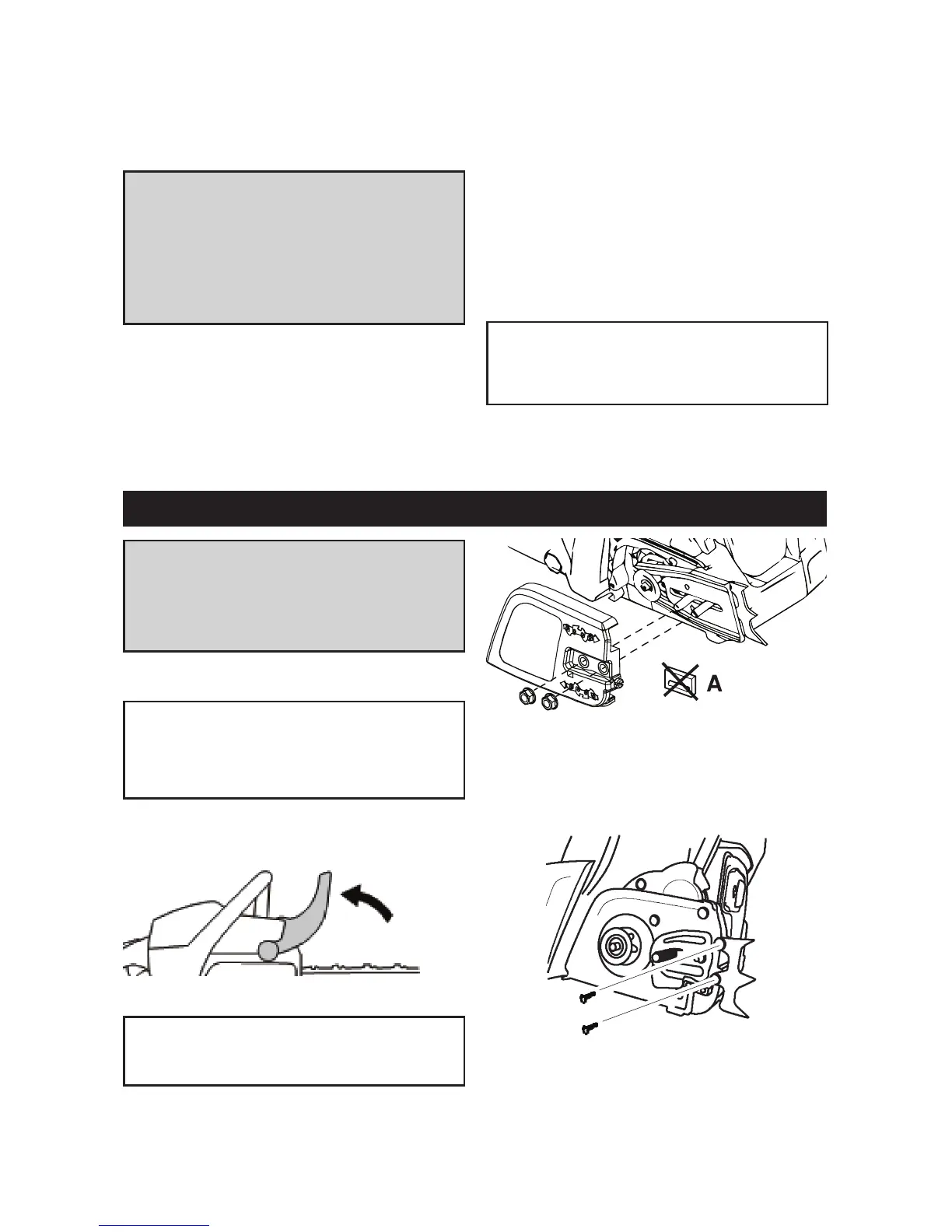 A