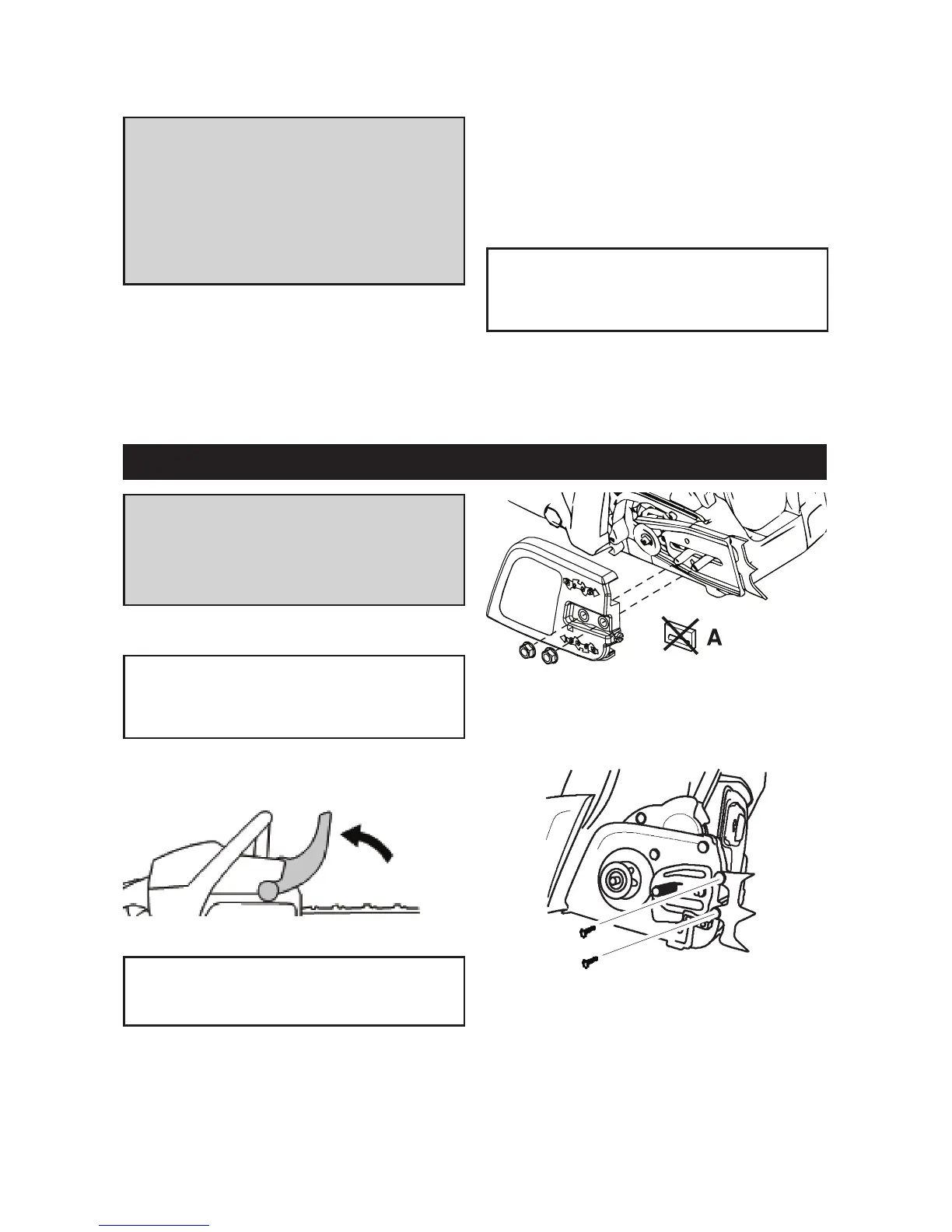 A