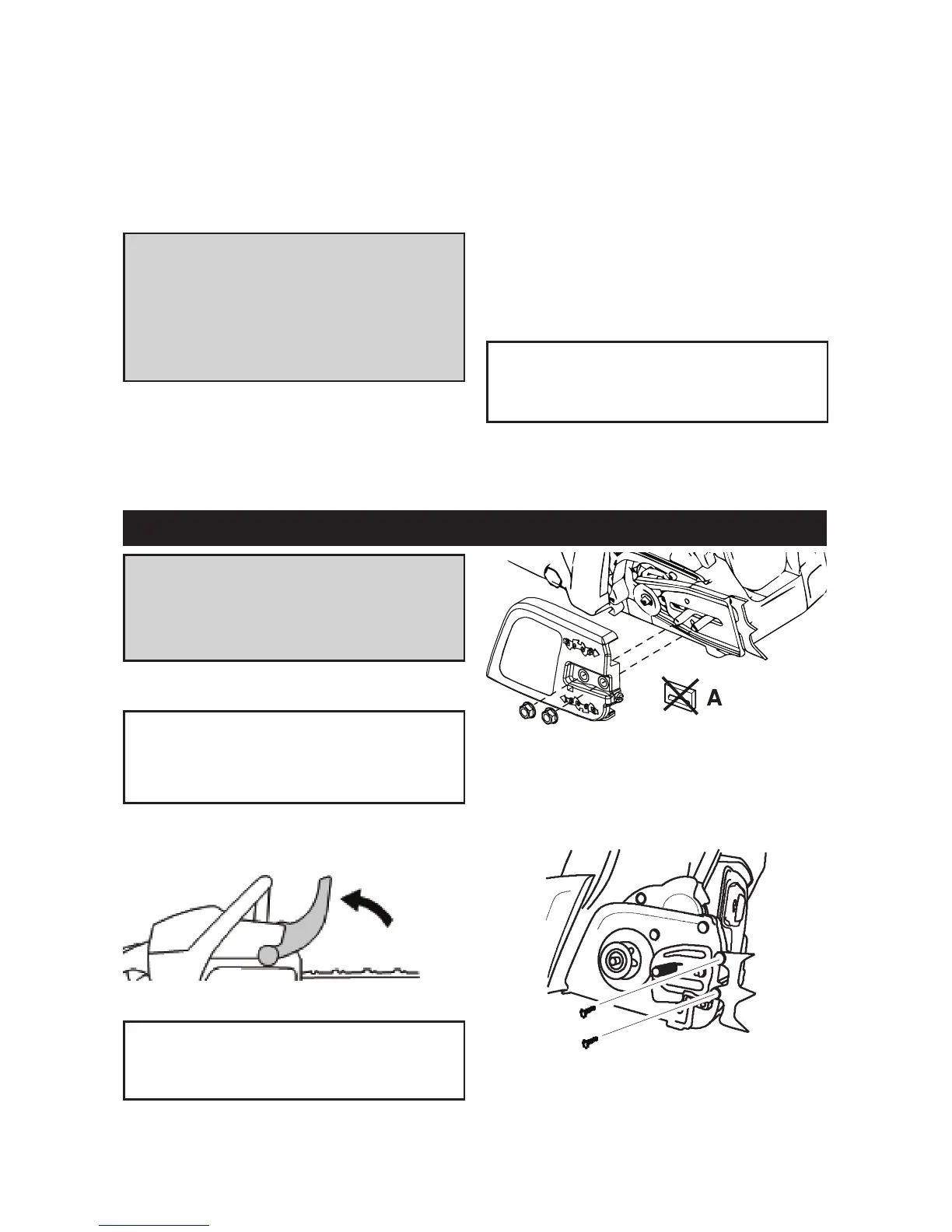 A