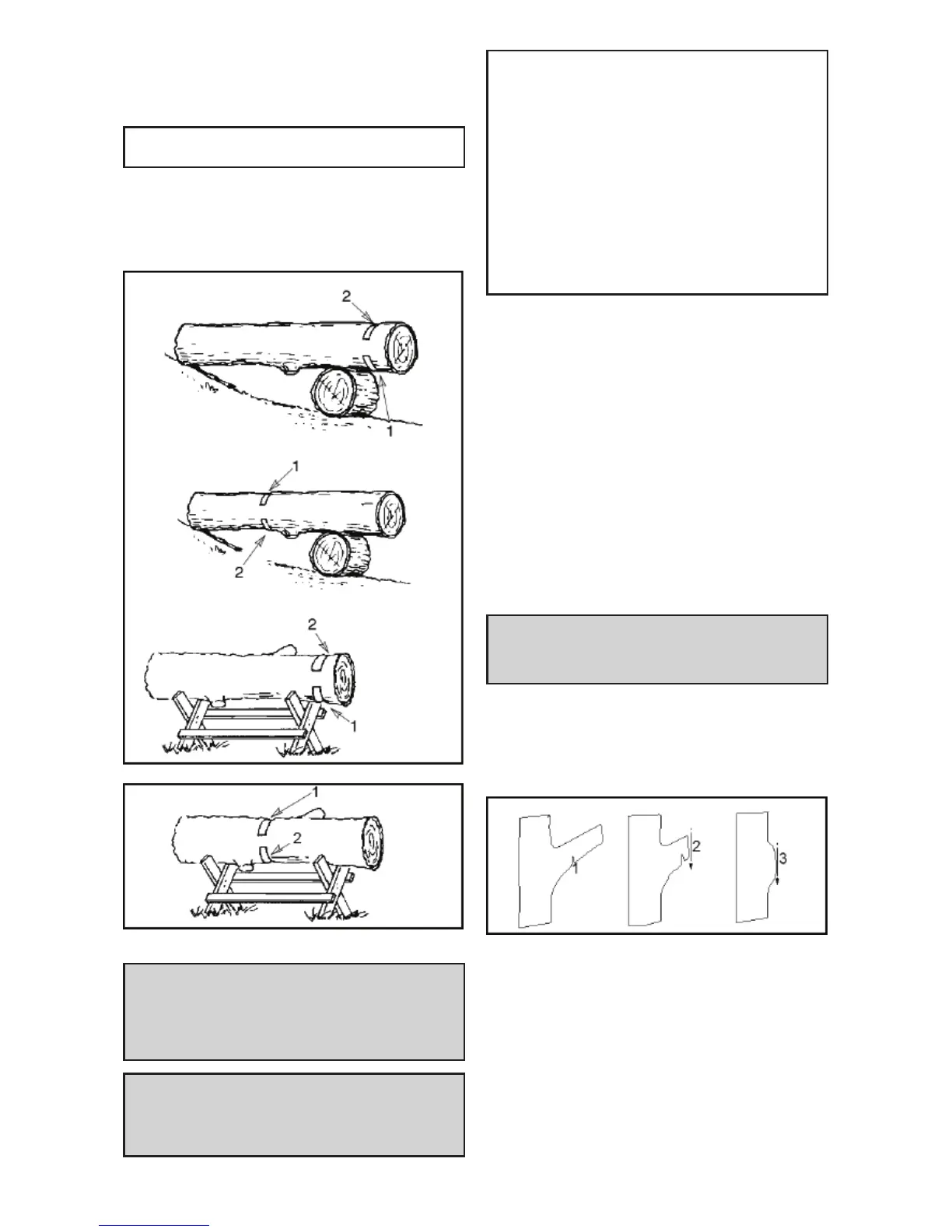 2

1

1

2

2

1

1

2

1

2

3