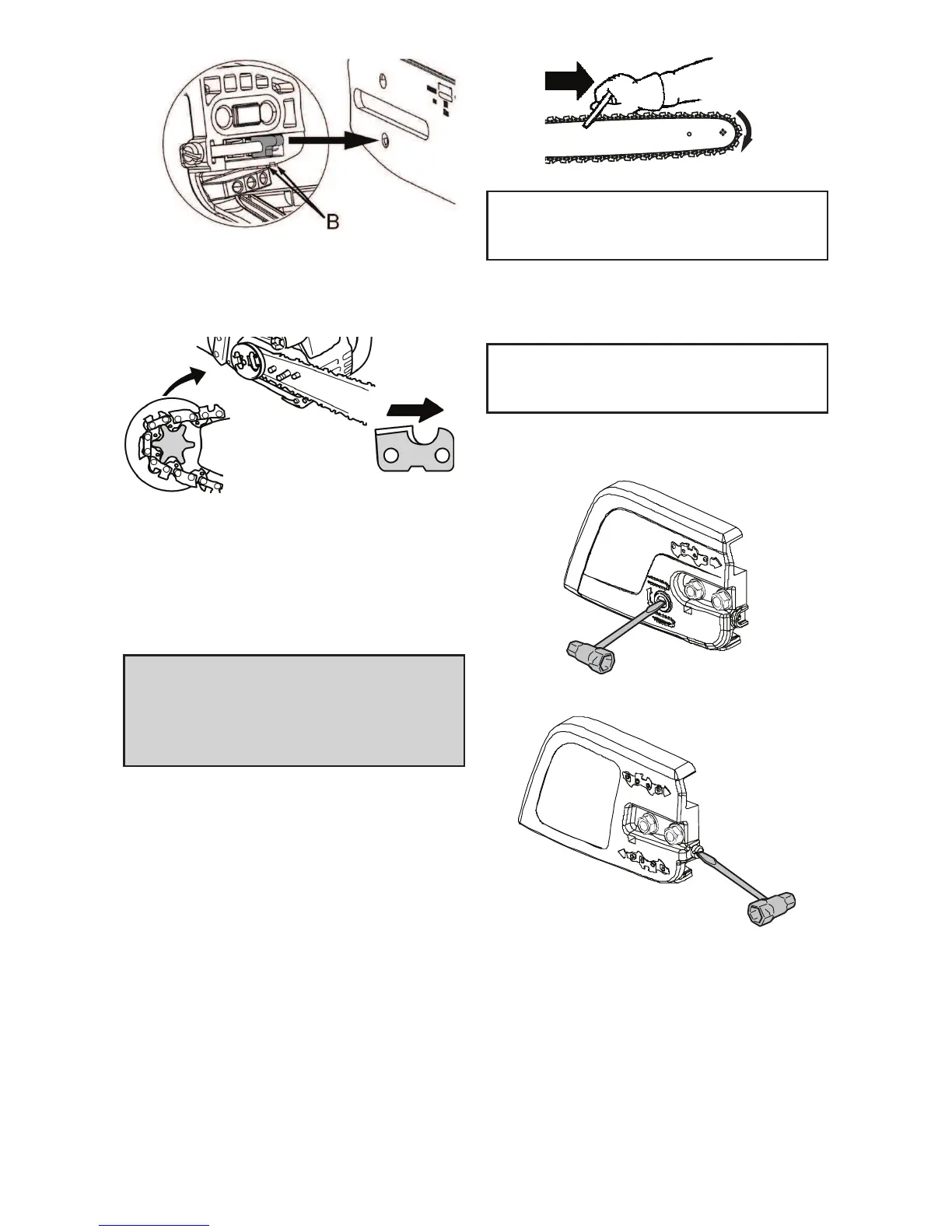 B