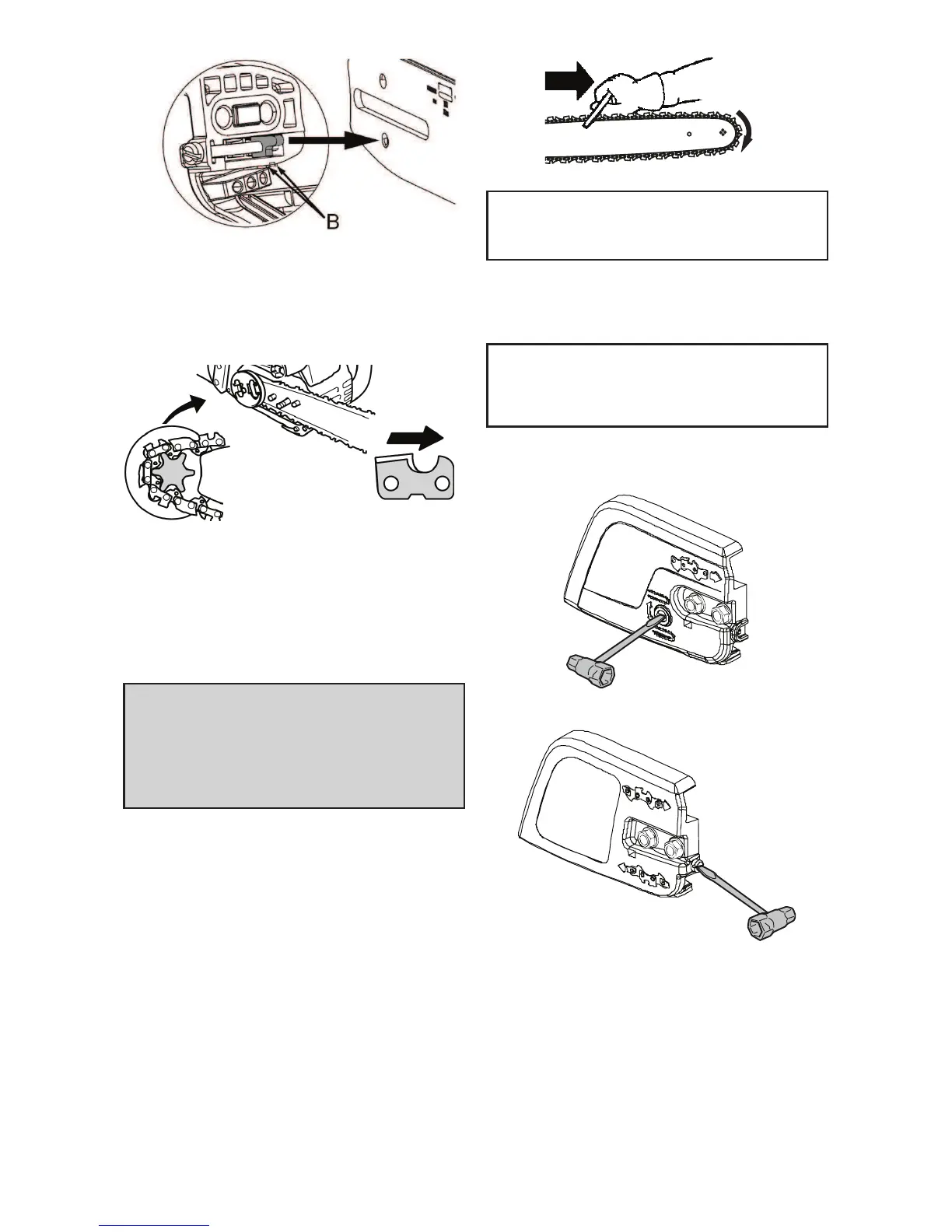 B