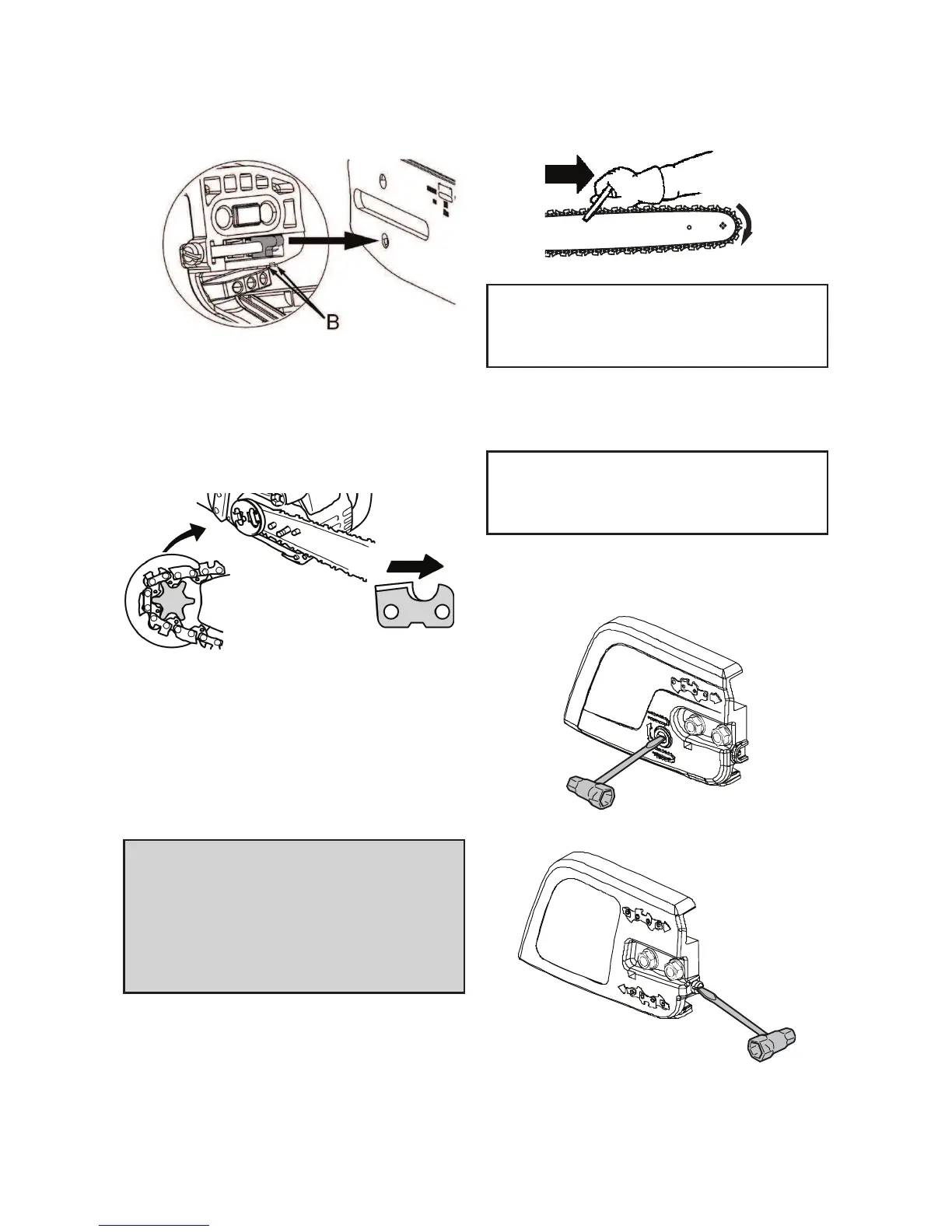 B