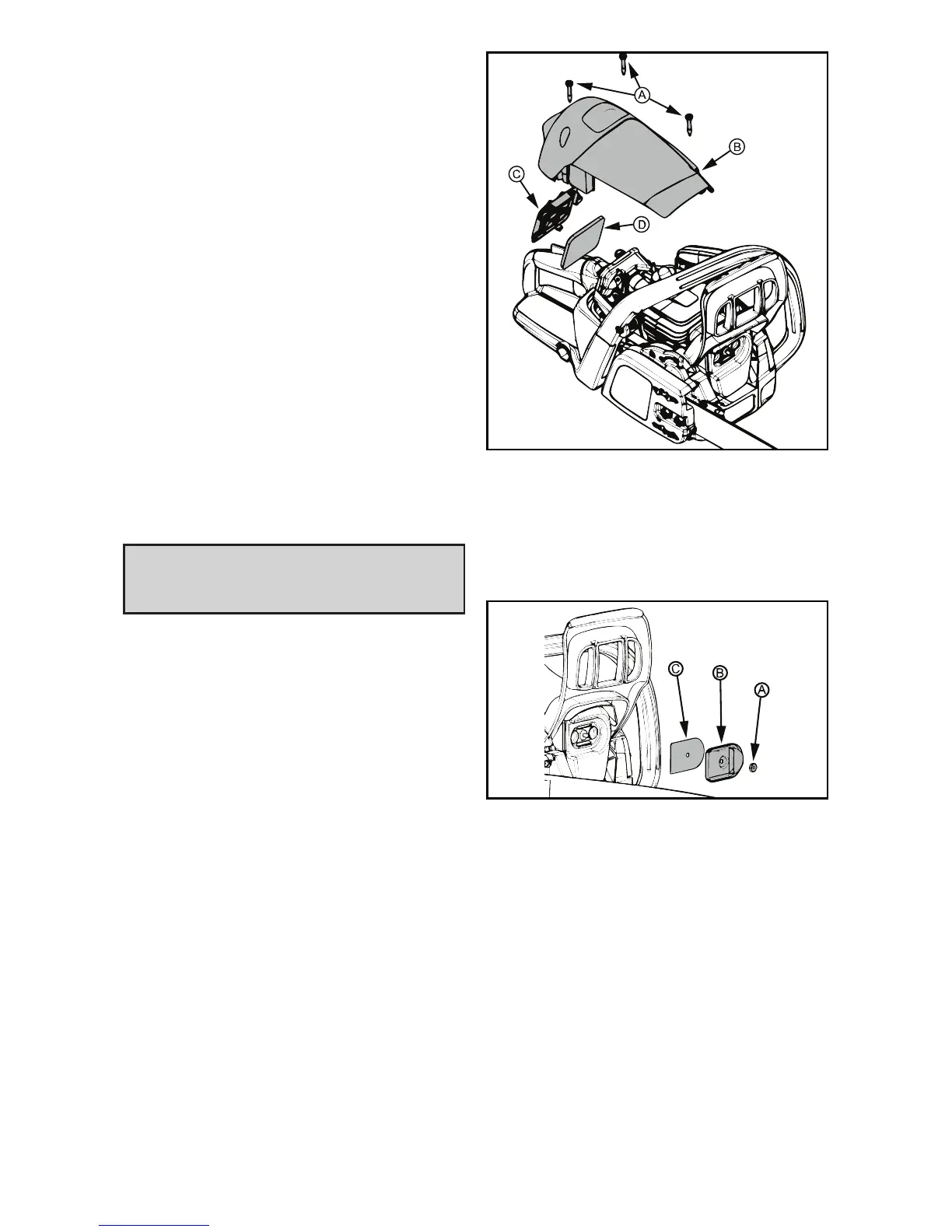 A

B

C

D

C

B

A