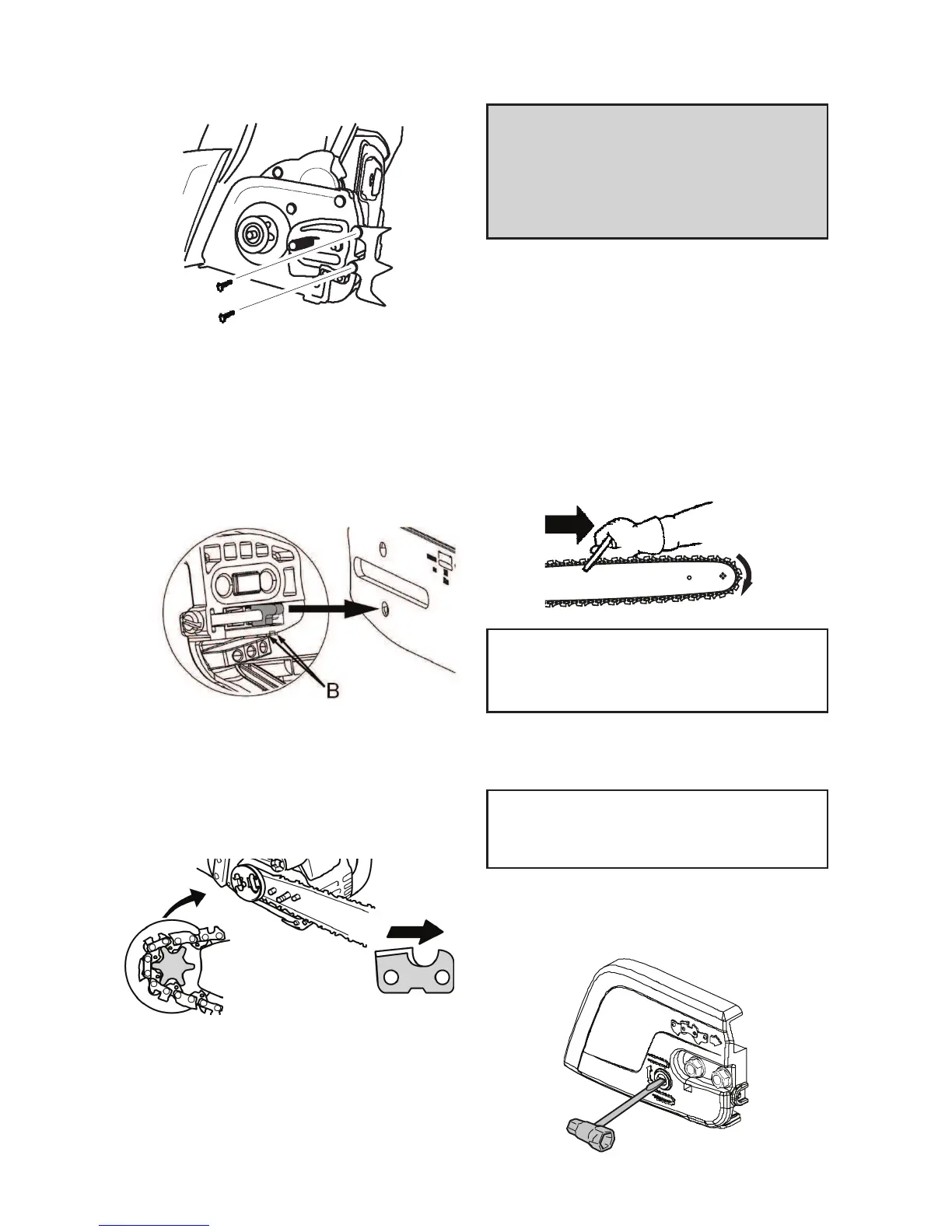 B