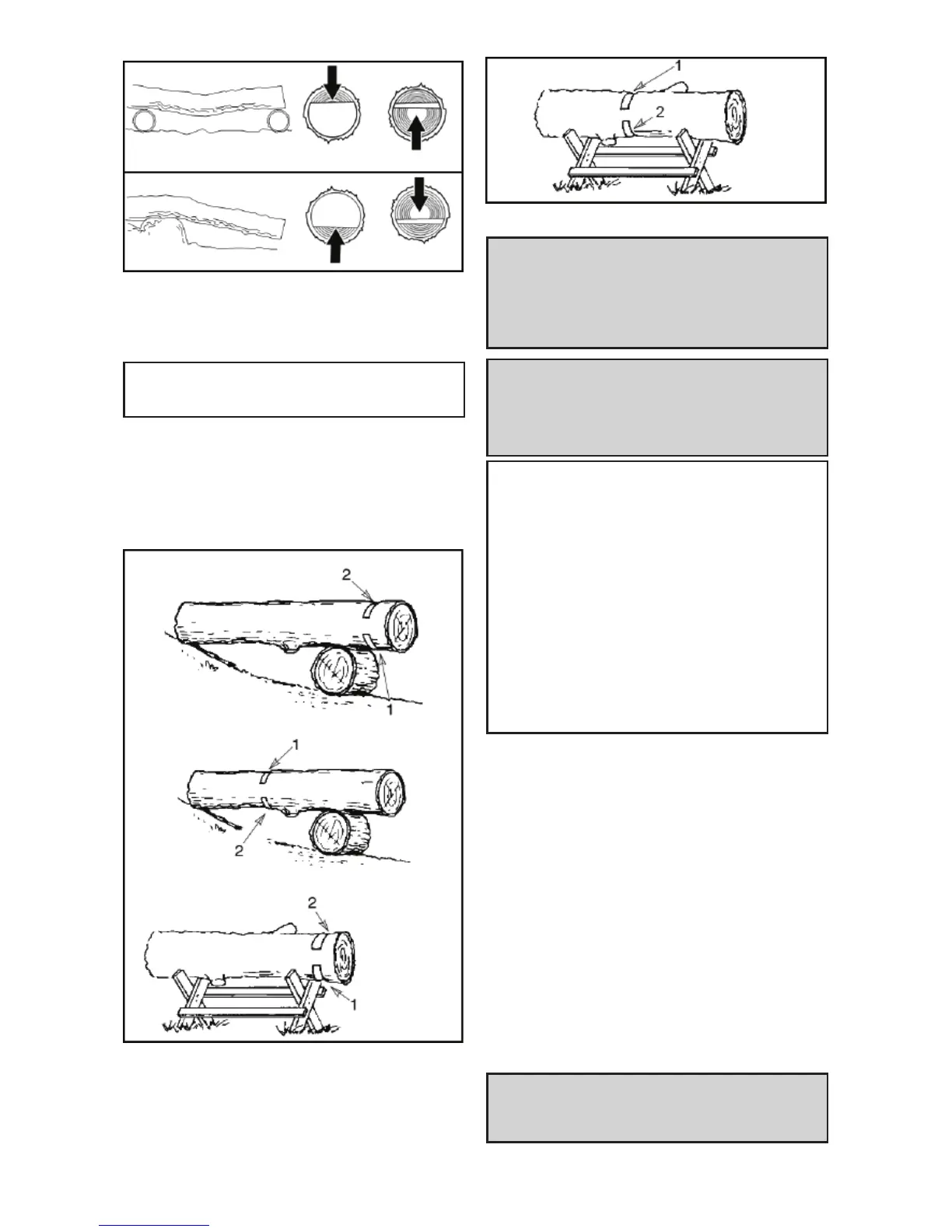 1
2

2
1

1
2

2
1