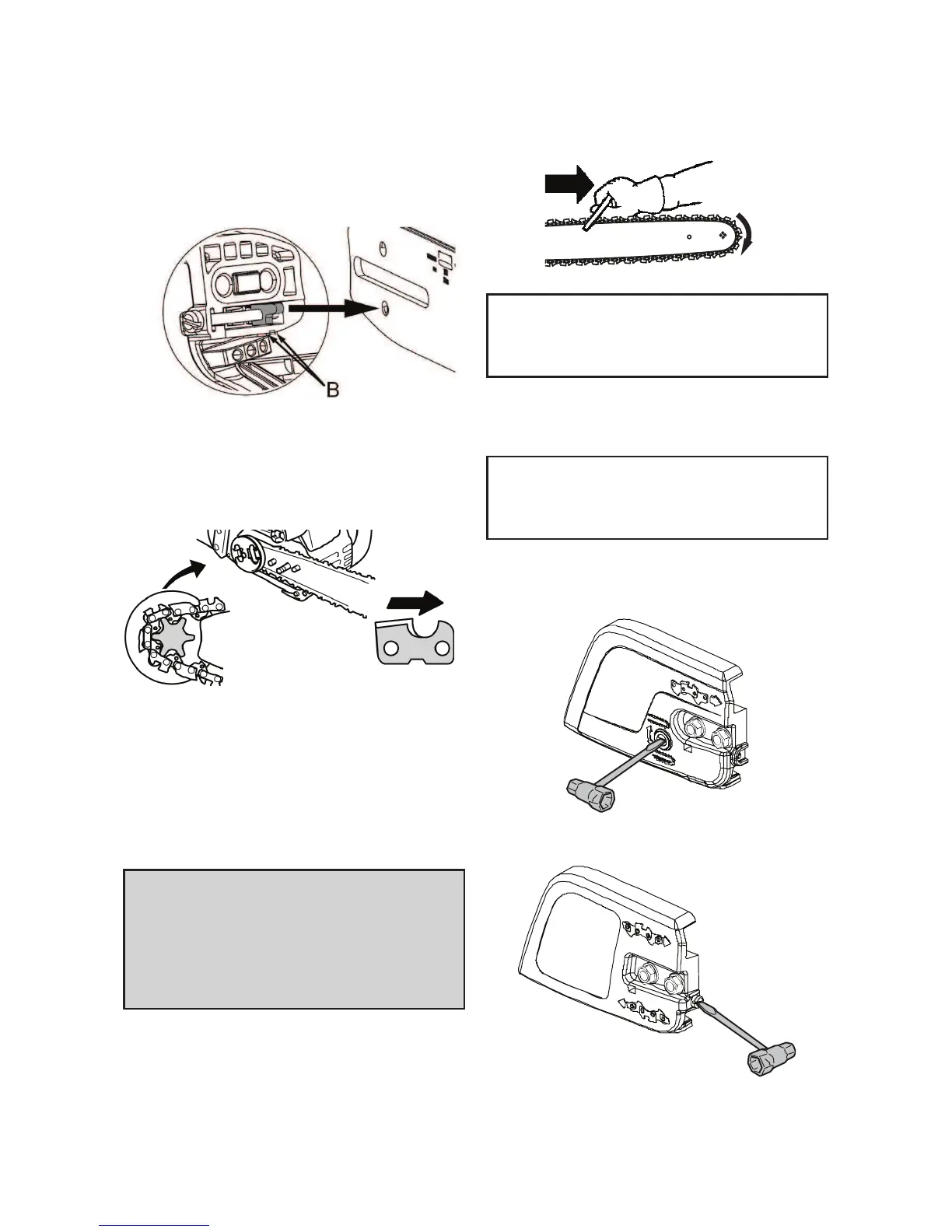 B