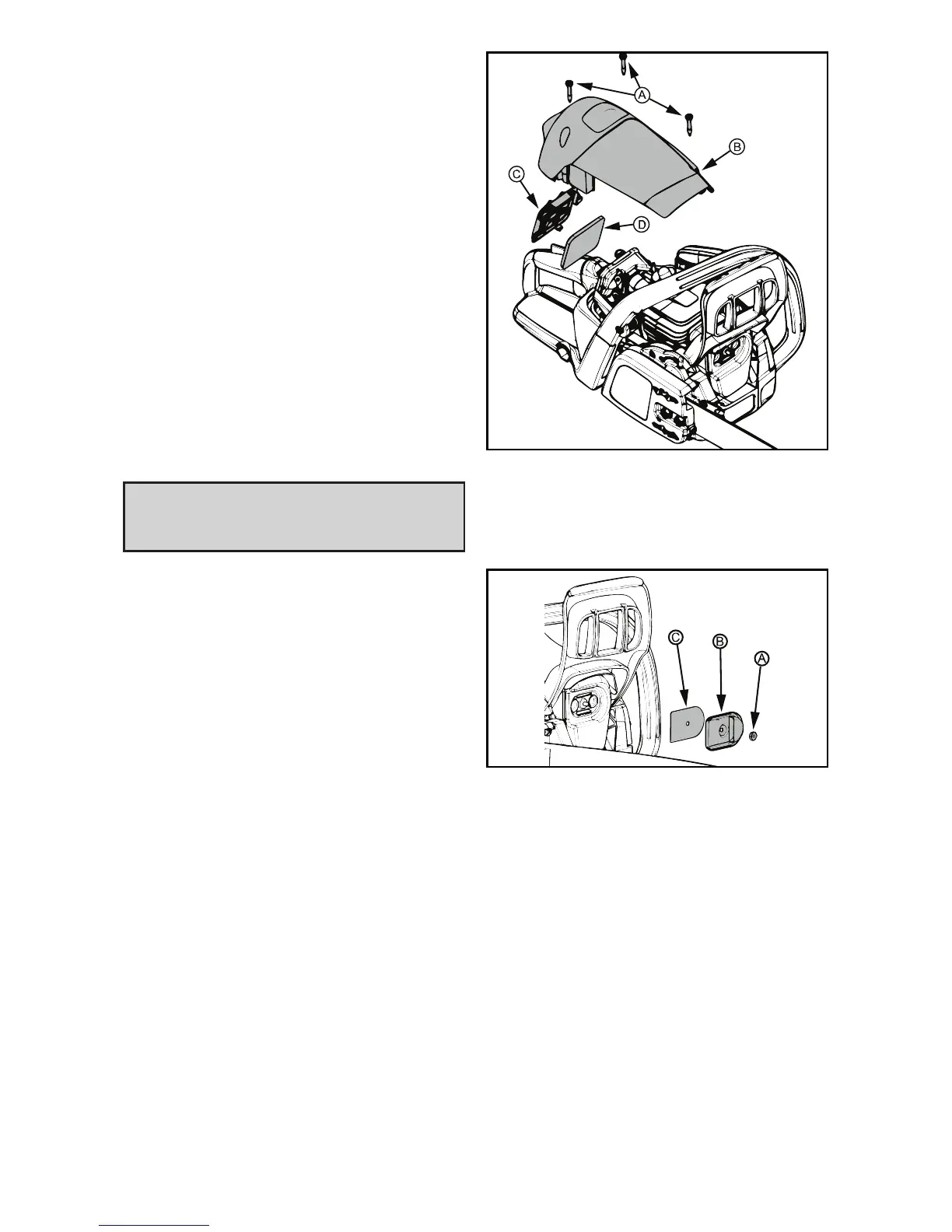 A

B

C

D

C

B

A