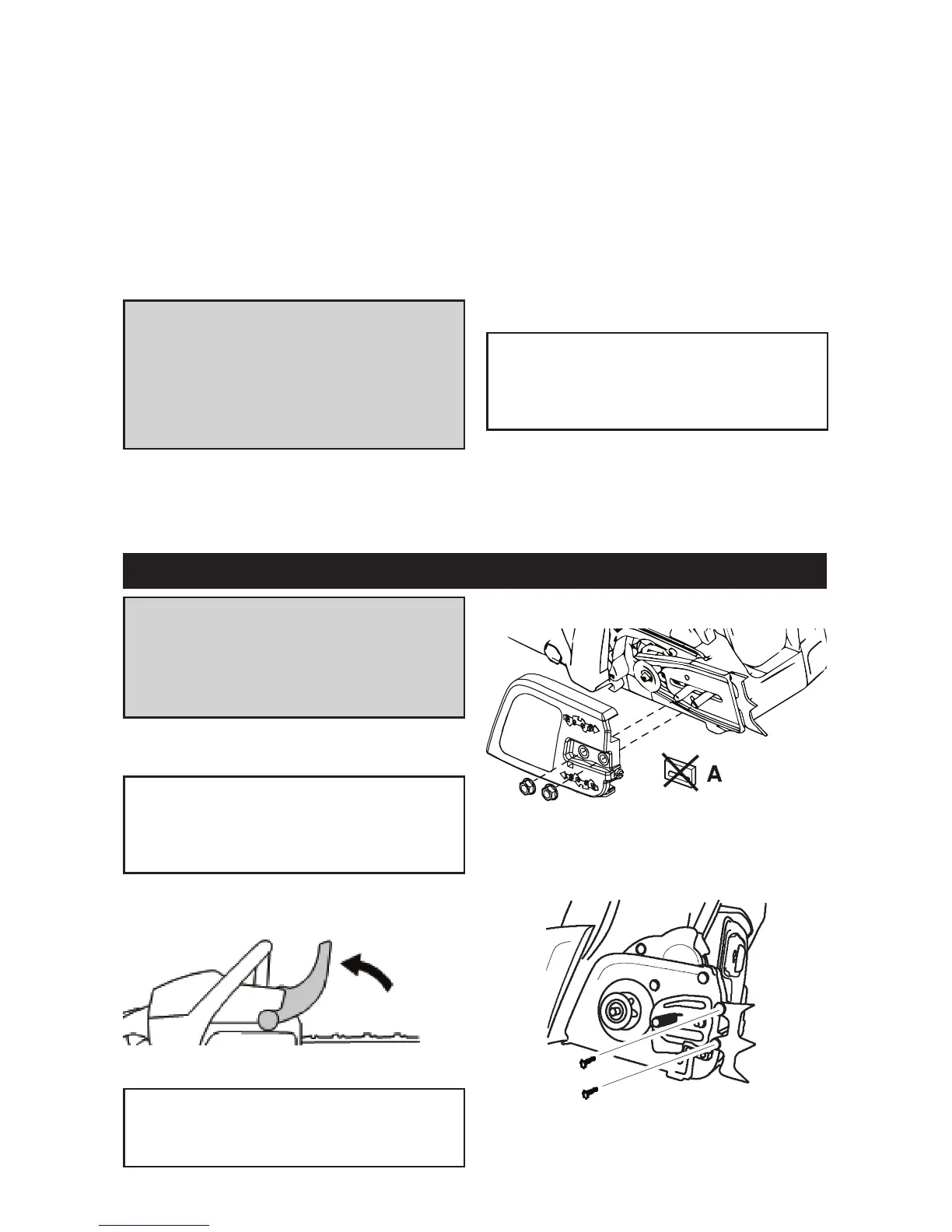 A