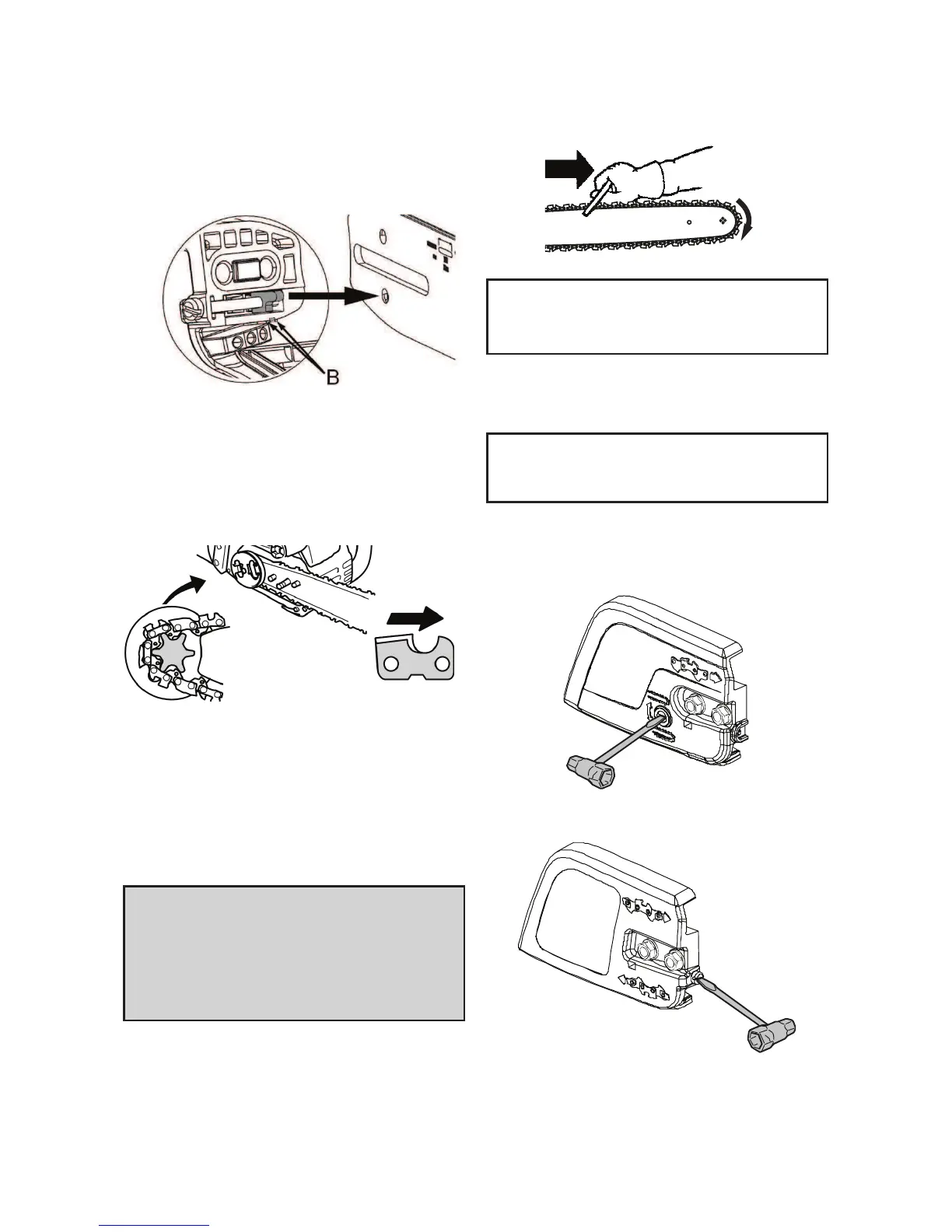 B