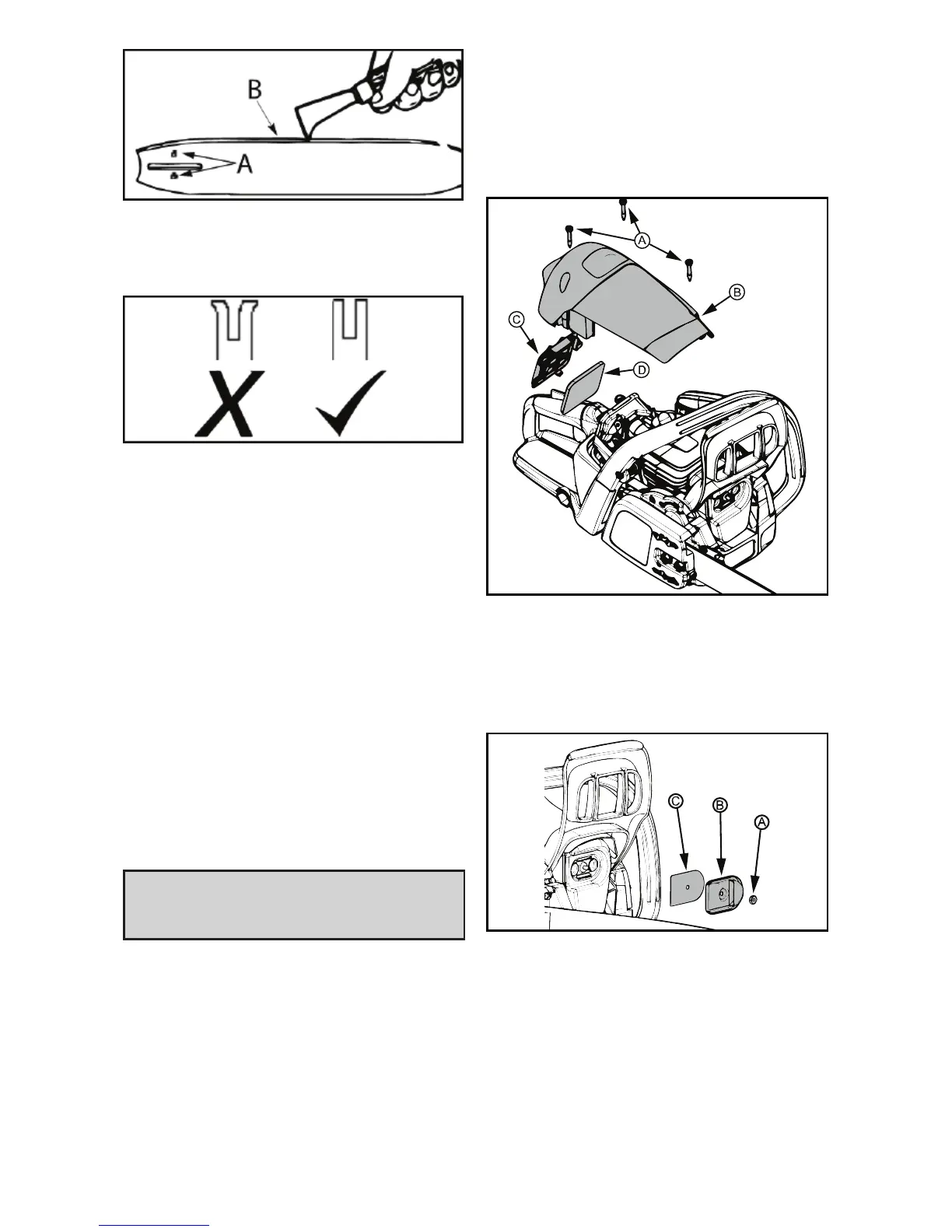 B

A

X ✓

A

B

C

D

C

B

A