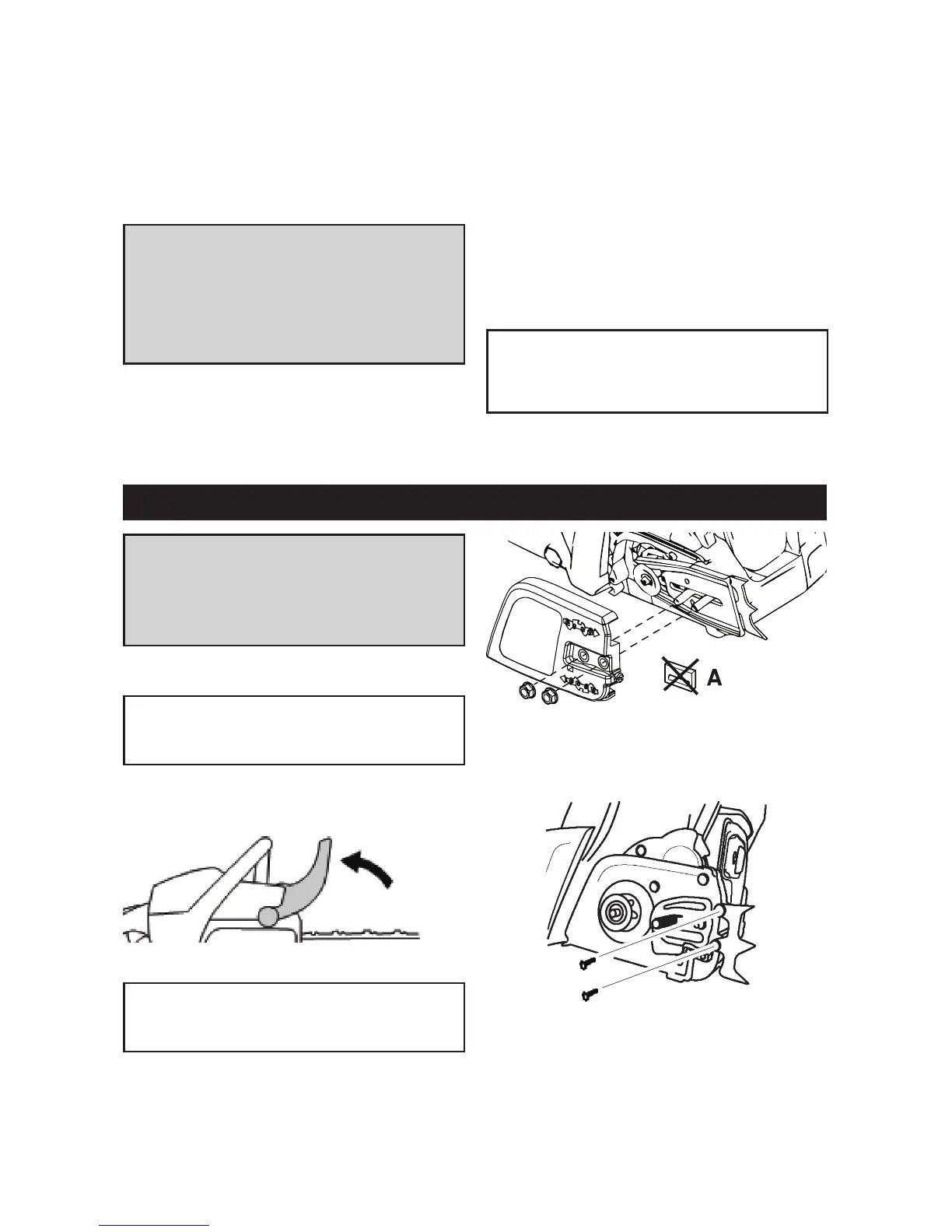 A