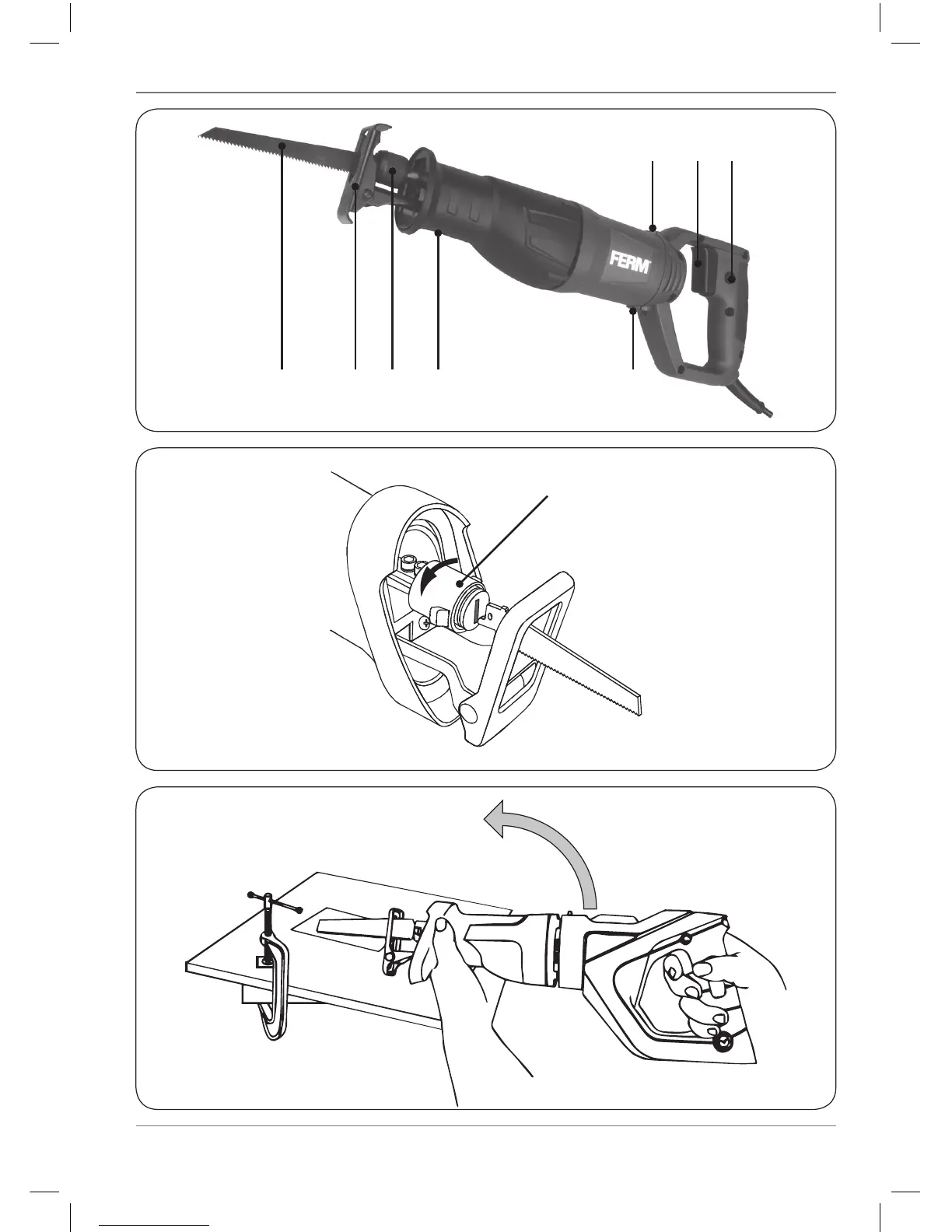 FERM