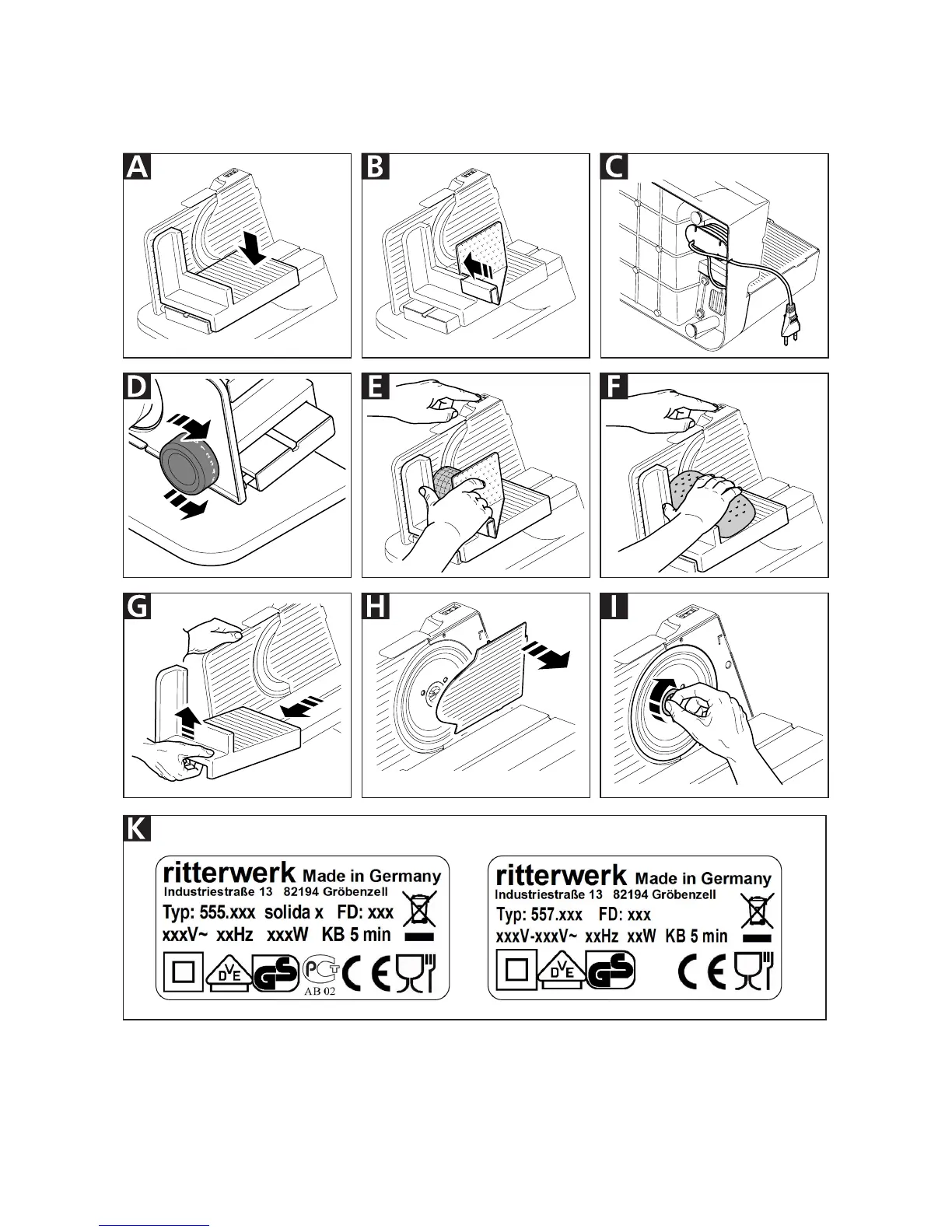 A

B

C

D

E

F

G

H

I

K

ritterwerk Made in Germany
Industriestraße 13 82194 Gröbenzell
Typ: 555.xxx solida x FD: xxx
xxxV~ xxHz xxxW KB 5 min
DVE GS PCT AB 02 CE

ritterwerk Made in Germany
Industriestraße 13 82194 Gröbenzell
Typ: 557.xxx FD: xxx
xxxV-xxxV~ xxHz xxW KB 5 min
DVE GS CE