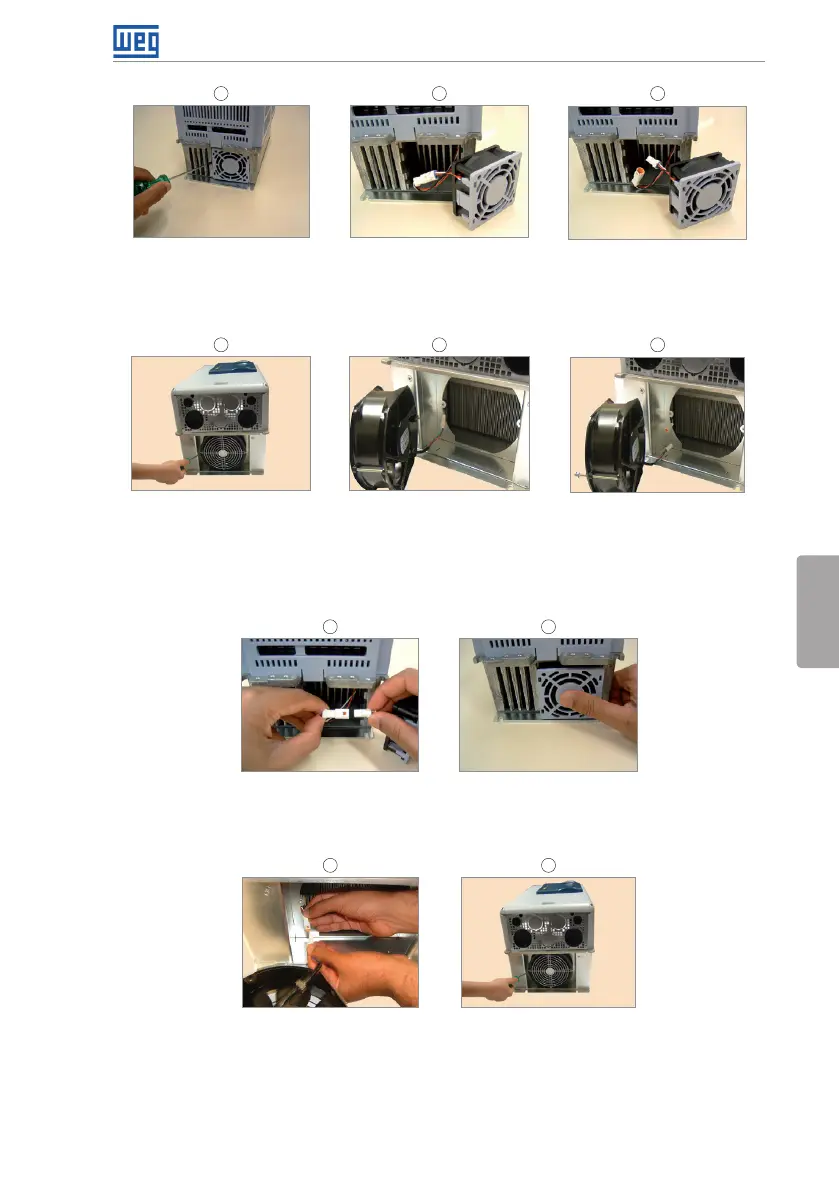 WEG