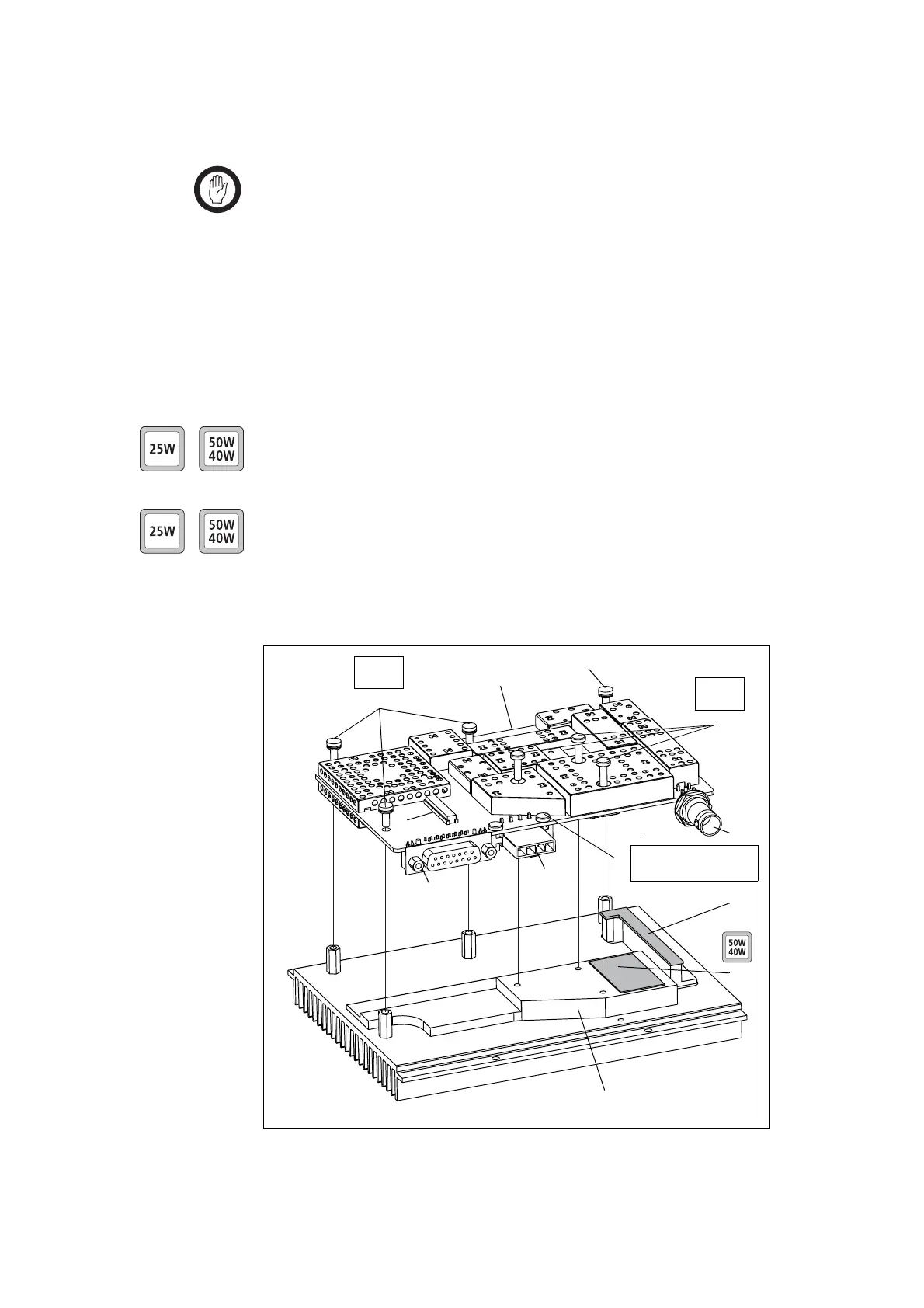 25W

50W
40W

25W

50W
40W

50W
40W