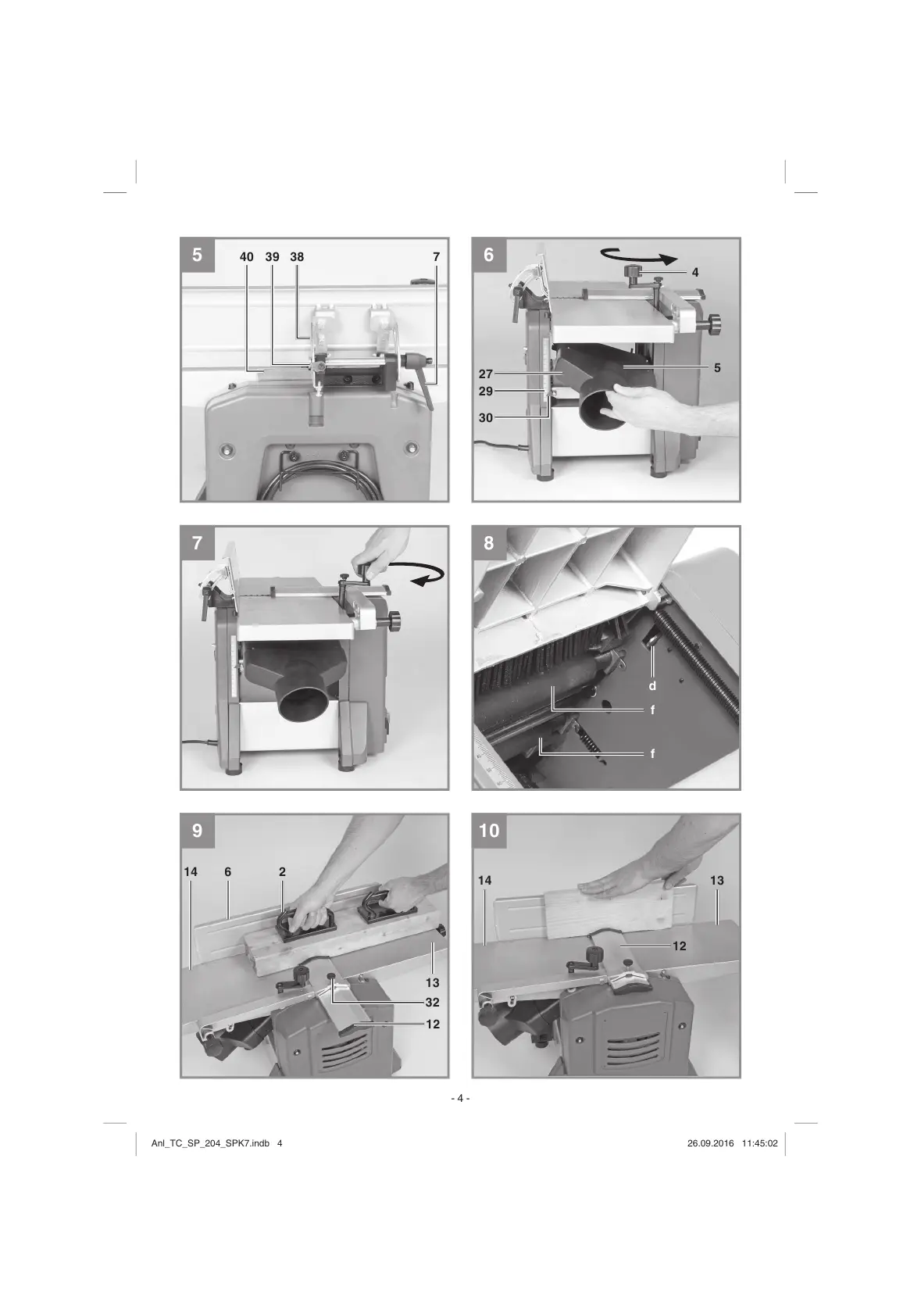 5
40 39 38 7

6
4
5
27
29
30

7

8
d
f
f

9
14 6 2
13
32
12

10
14 13
12

- 4 -

Anl_TC_SP_204_SPK7.indb 4

26.09.2016 11:45:02