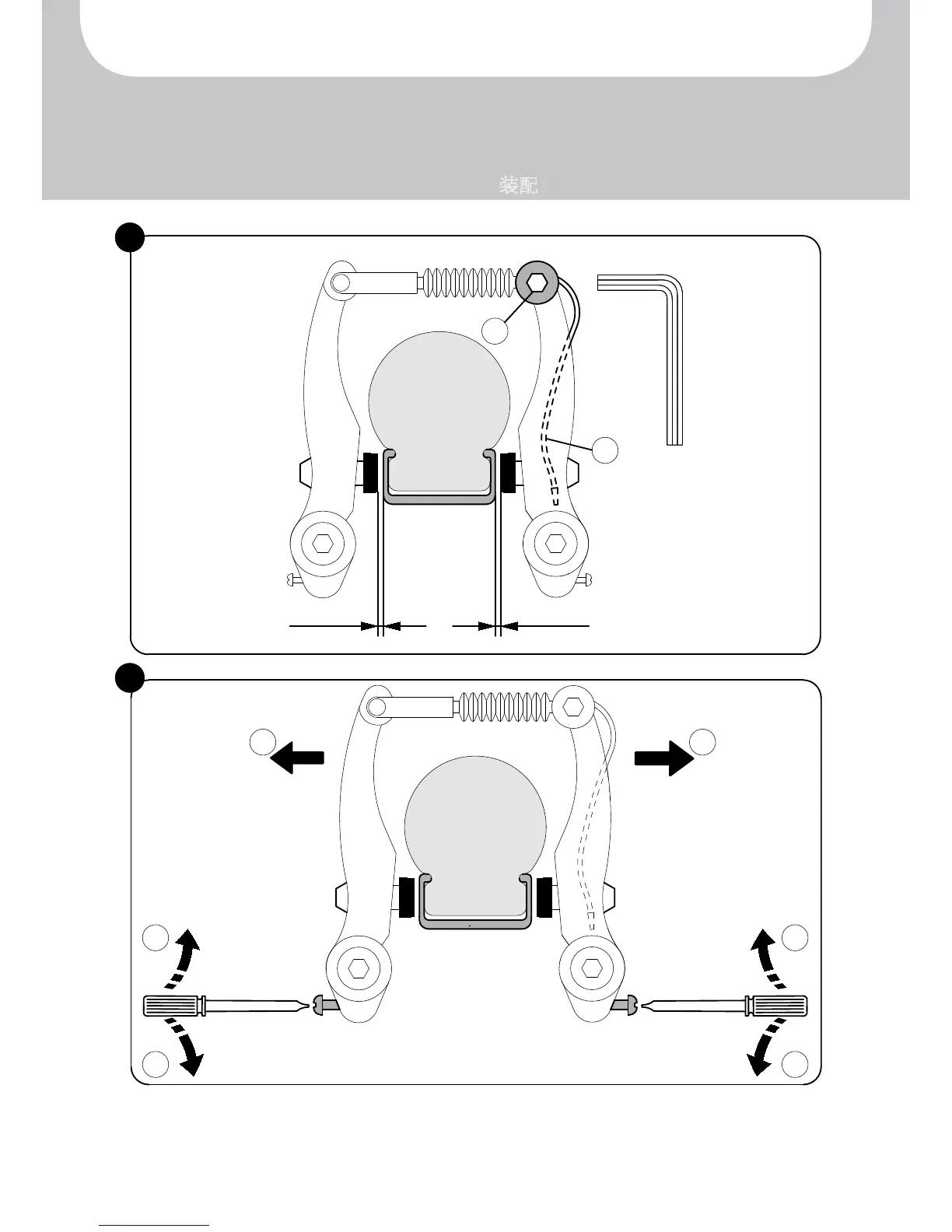 装配