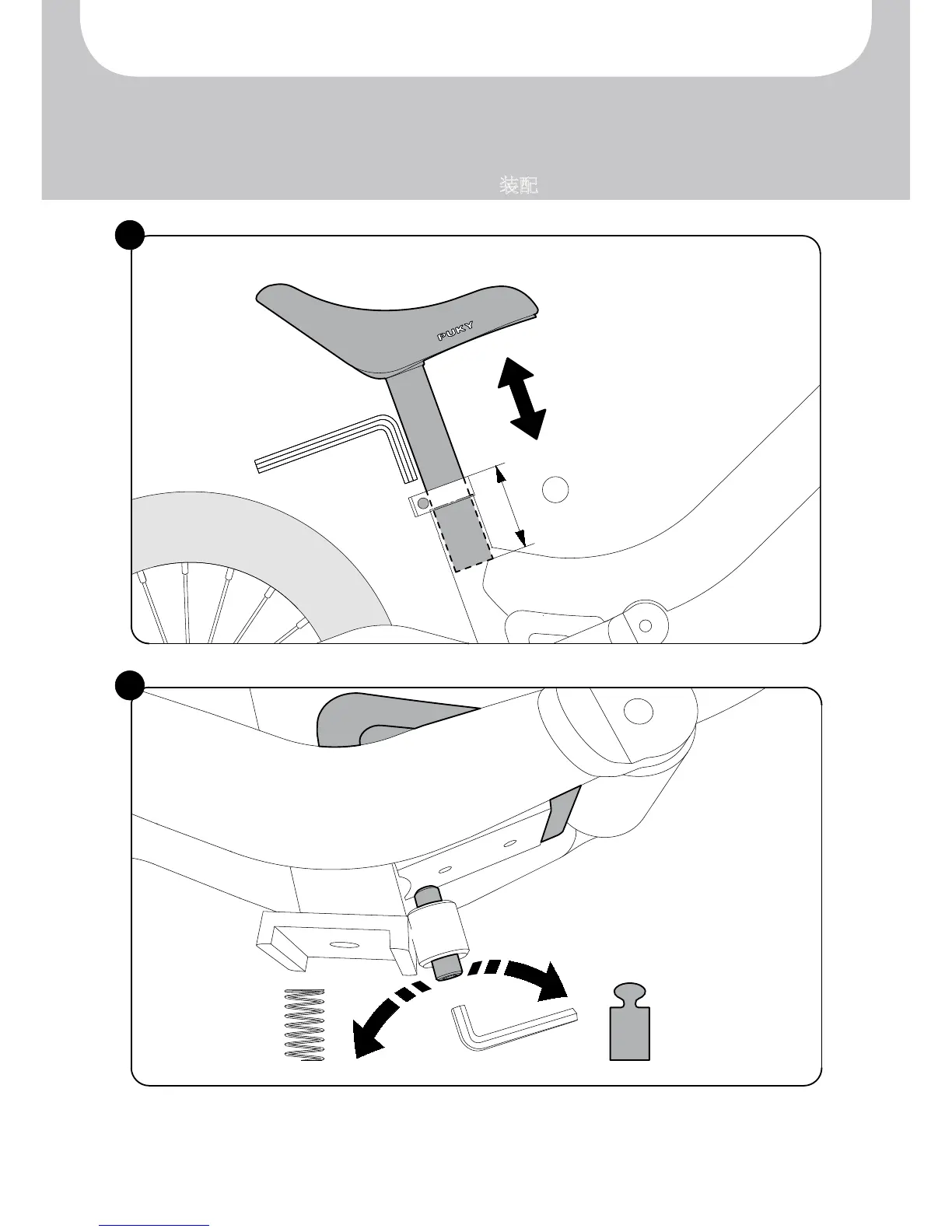 装配

PUKY