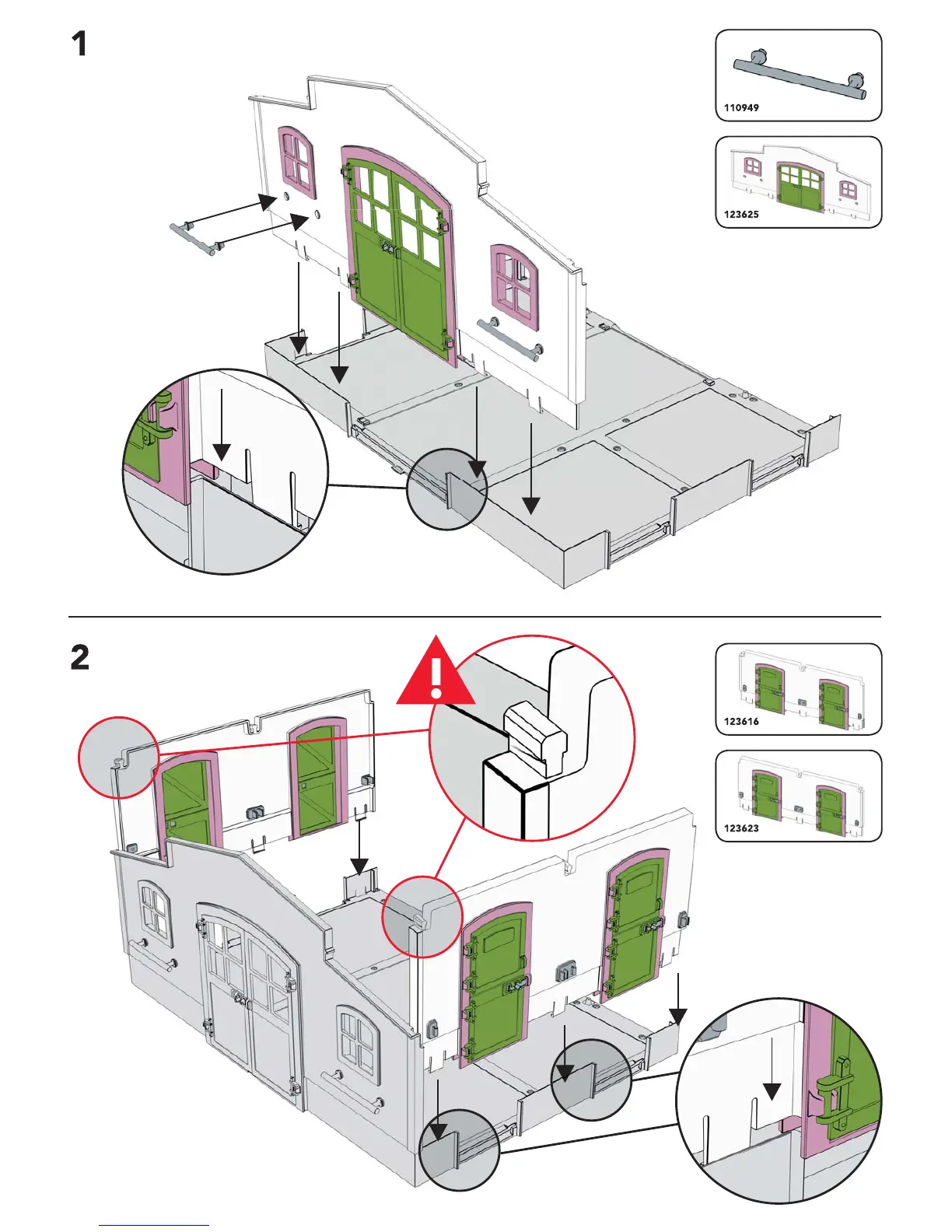 1

110949

123625

2

123616

123623